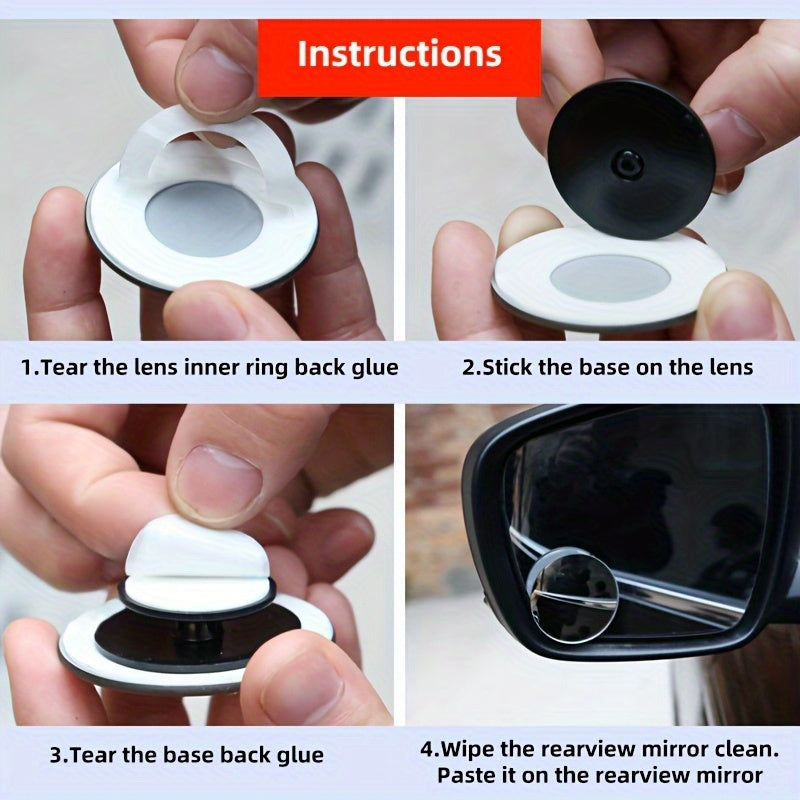 Instructions

1.Tear the lens inner ring back glue

2.Stick the base on the lens

3.Tear the base back glue

4.Wipe the rearview mirror clean. Paste it on the rearview mirror