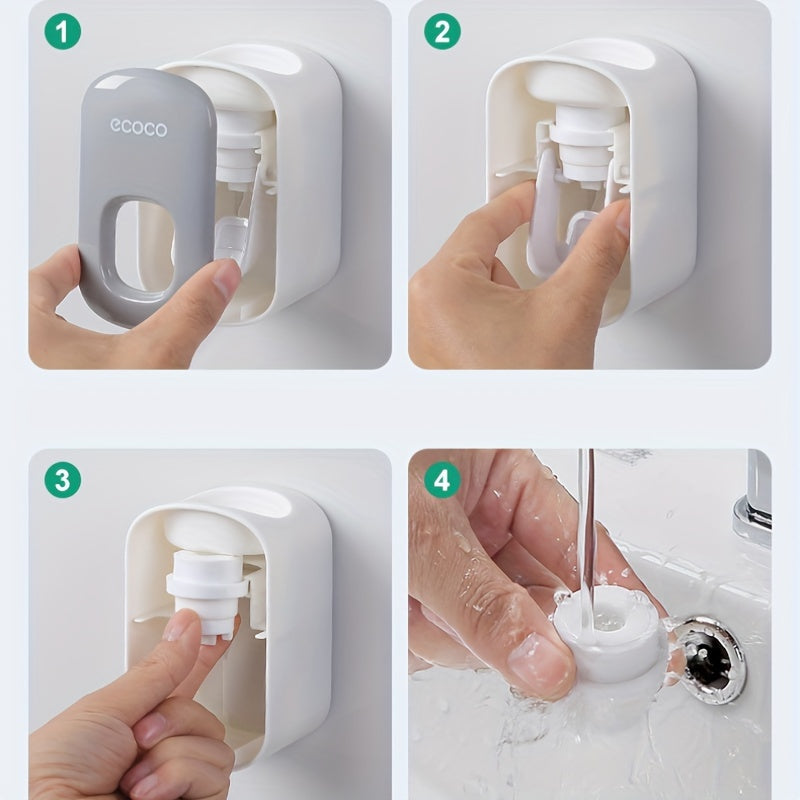 1

ecoco

2

3

4