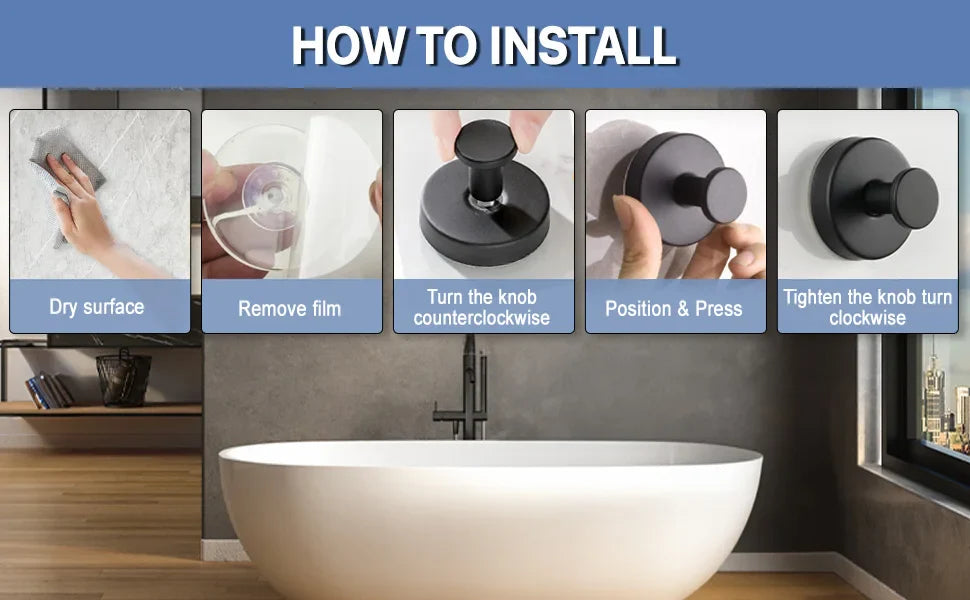 HOW TO INSTALL

Dry surface

Remove film

Turn the knob counterclockwise

Position & Press

Tighten the knob turn clockwise