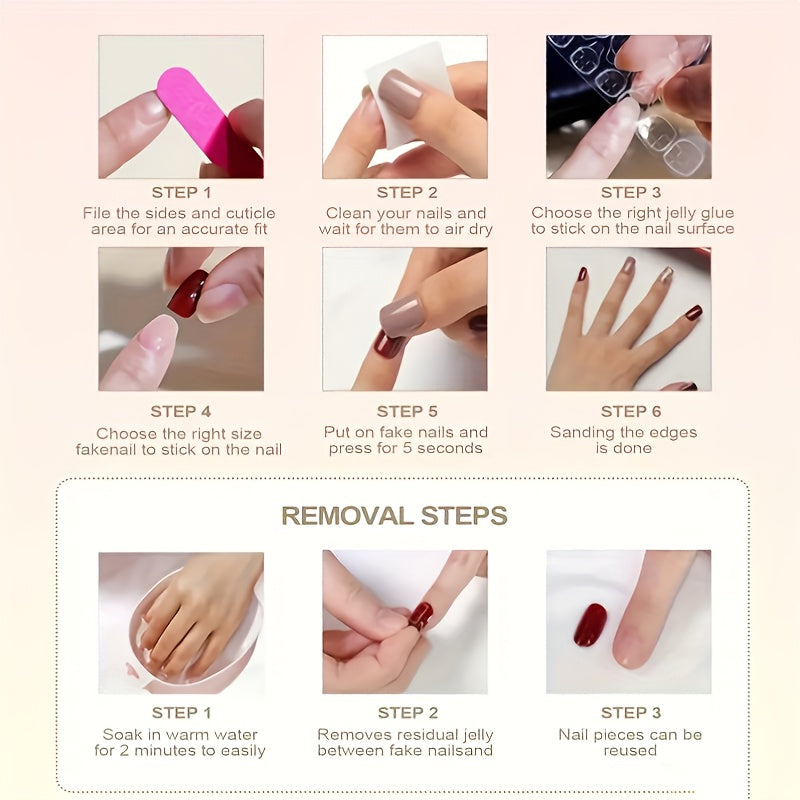 STEP 1
File the sides and cuticle area for an accurate fit

STEP 2
Clean your nails and wait for them to air dry

STEP 3
Choose the right jelly glue to stick on the nail surface

STEP 4
Choose the right size fakenail to stick on the nail

STEP 5
Put on fake nails and press for 5 seconds

STEP 6
Sanding the edges is done

REMOVAL STEPS

STEP 1
Soak in warm water for 2 minutes to easily

STEP 2
Removes residual jelly between fake nailsand

STEP 3
Nail pieces can be reused