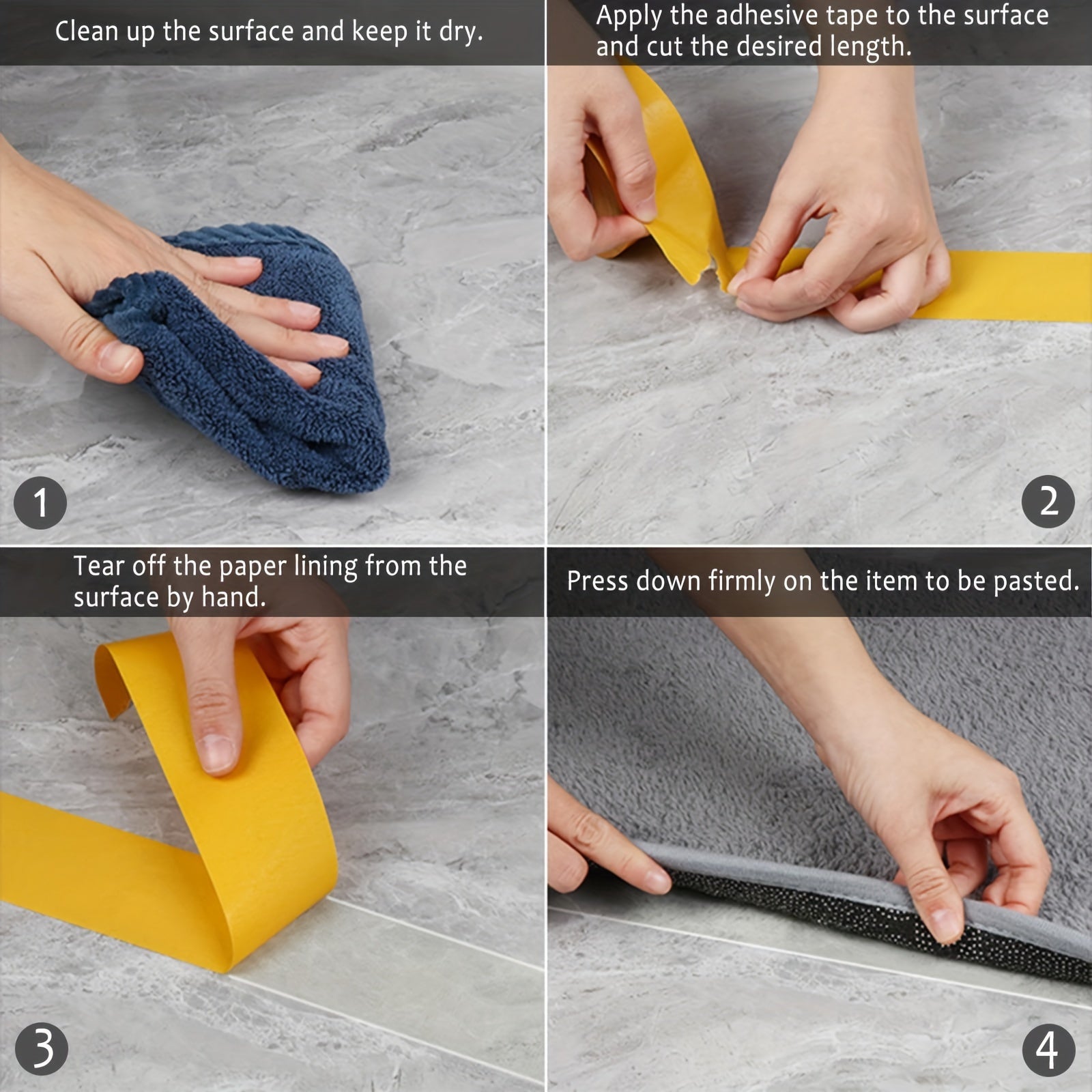 Clean up the surface and keep it dry.

1

Apply the adhesive tape to the surface and cut the desired length.

2

Tear off the paper lining from the surface by hand.

3

Press down firmly on the item to be pasted.

4