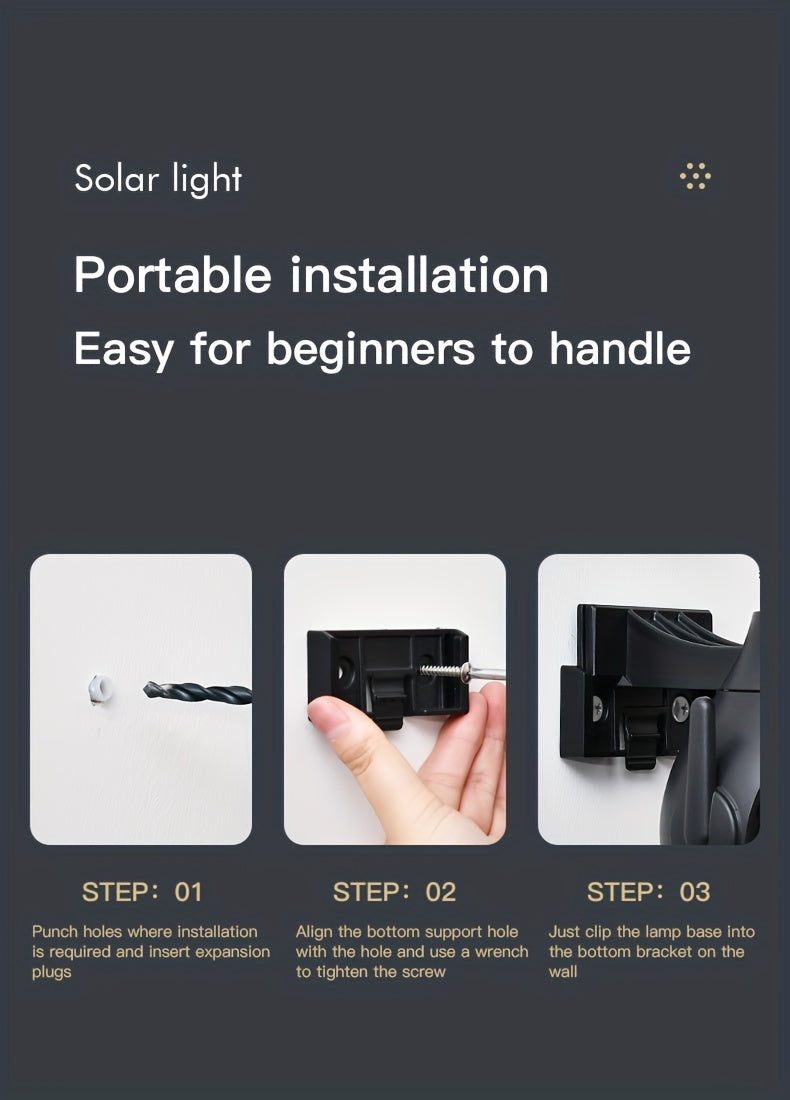 Solar light

Portable installation

Easy for beginners to handle

STEP: 01

Punch holes where installation is required and insert expansion plugs

STEP: 02

Align the bottom support hole with the hole and use a wrench to tighten the screw

STEP: 03

Just clip the lamp base into the bottom bracket on the wall