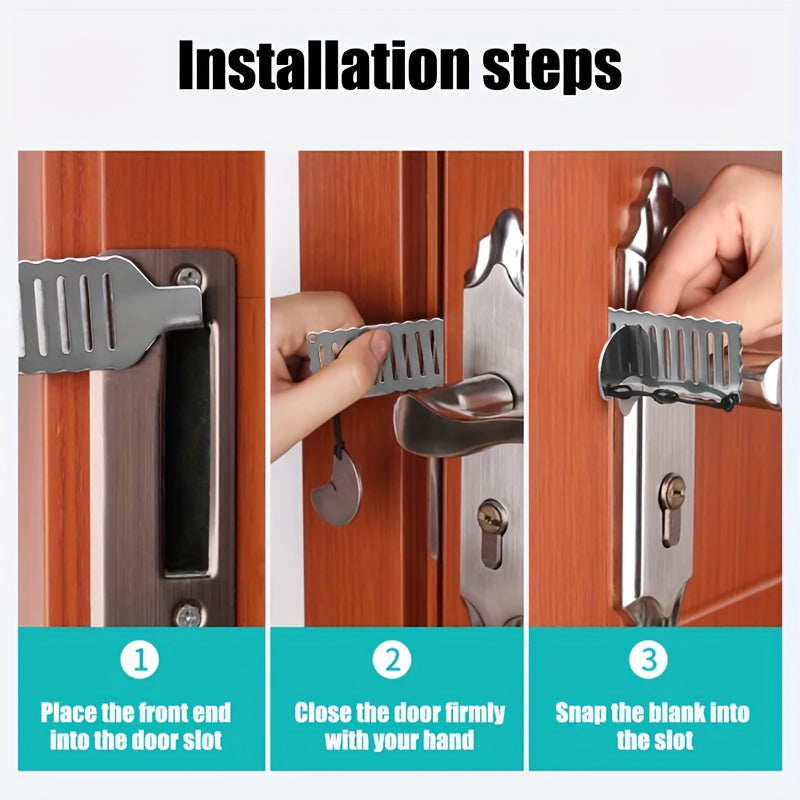 Installation steps

1
Place the front end into the door slot

2
Close the door firmly with your hand

3
Snap the blank into the slot