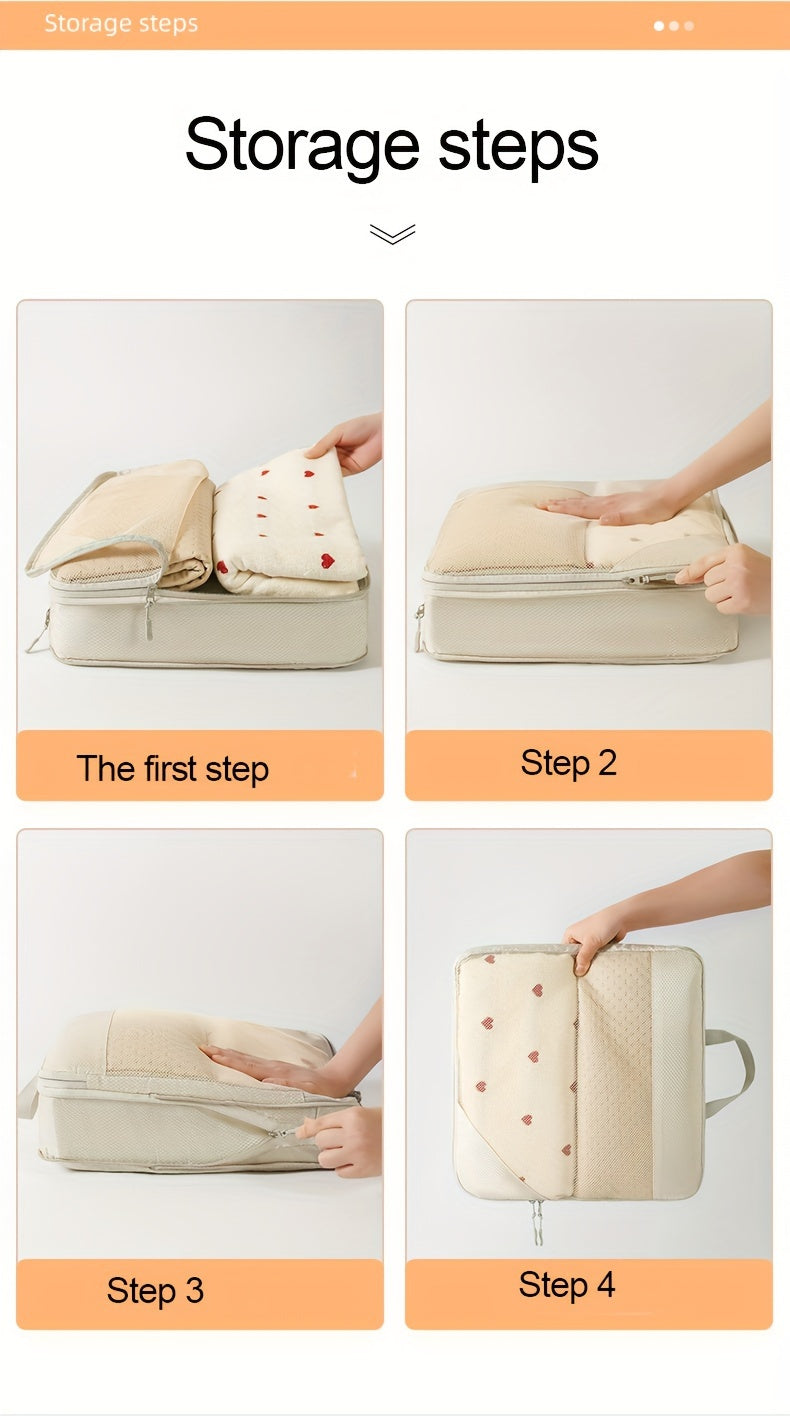 Storage steps

Storage steps

The first step

Step 2

Step 3

Step 4