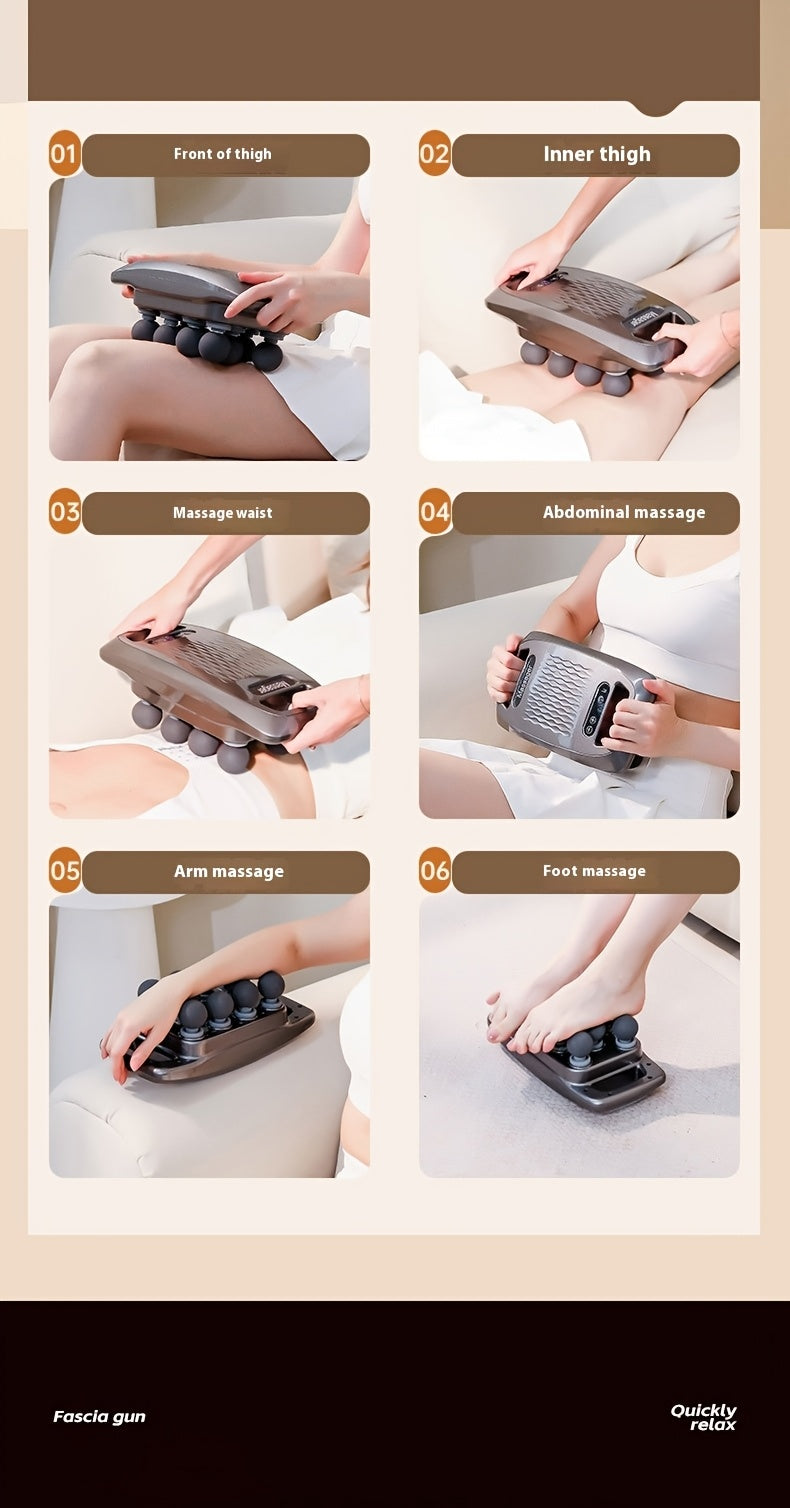 01 Front of thigh

02 Inner thigh

03 Massage waist

04 Abdominal massage

05 Arm massage

06 Foot massage

Fascia gun

Quickly relax