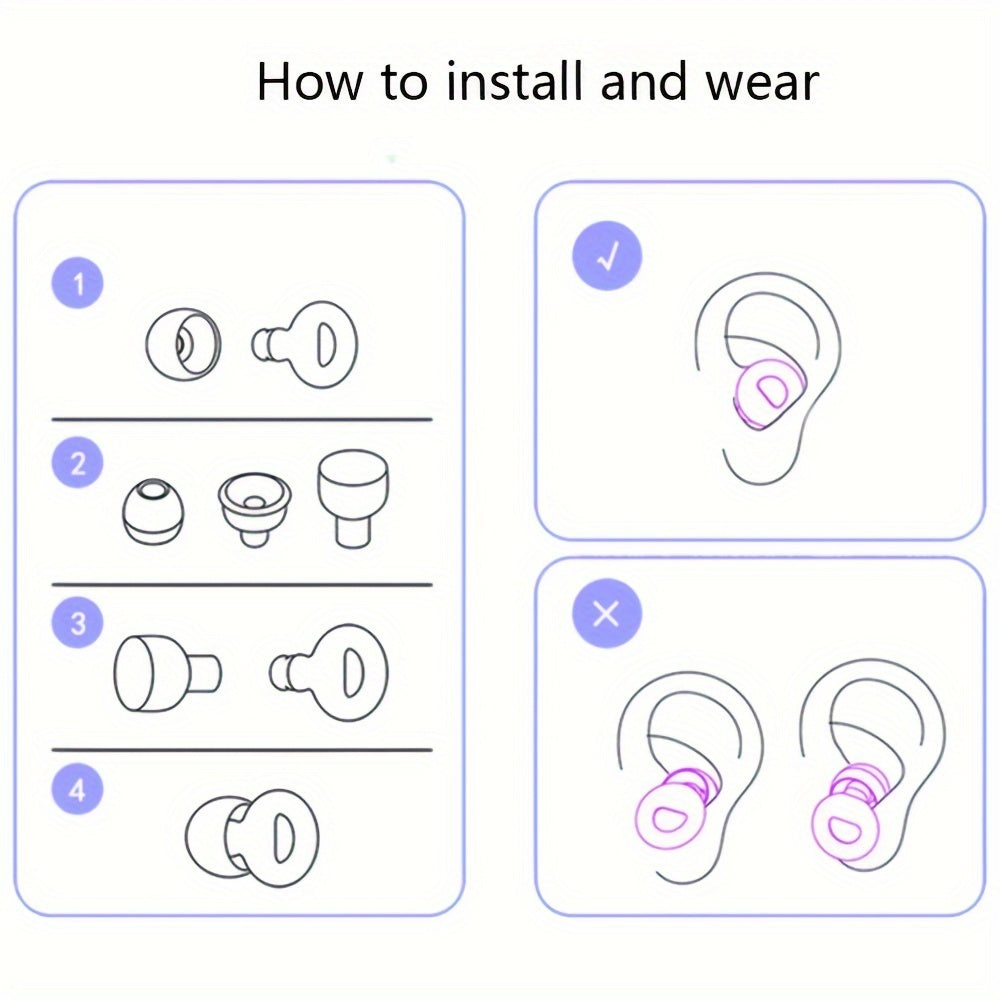 How to install and wear

1

2

3

4

√

×