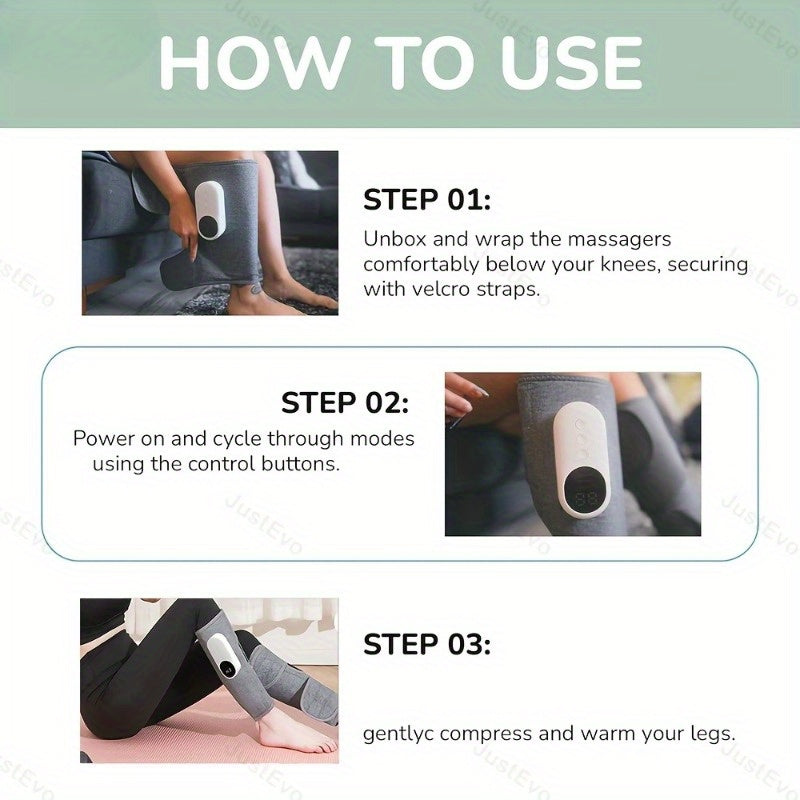 HOW TO USE

STEP 01:
Unbox and wrap the massagers comfortably below your knees, securing with velcro straps.

STEP 02:
Power on and cycle through modes using the control buttons.

STEP 03:
gentlyc compress and warm your legs.

JustEvo