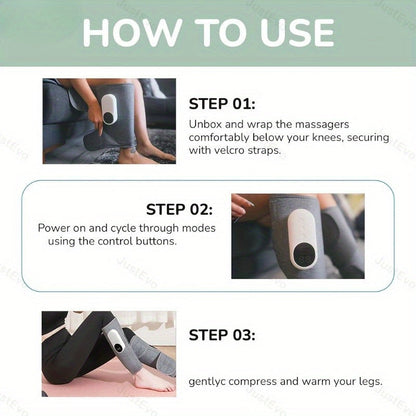 HOW TO USE

STEP 01:
Unbox and wrap the massagers comfortably below your knees, securing with velcro straps.

STEP 02:
Power on and cycle through modes using the control buttons.

STEP 03:

gentlyc compress and warm your legs.

JustEvo