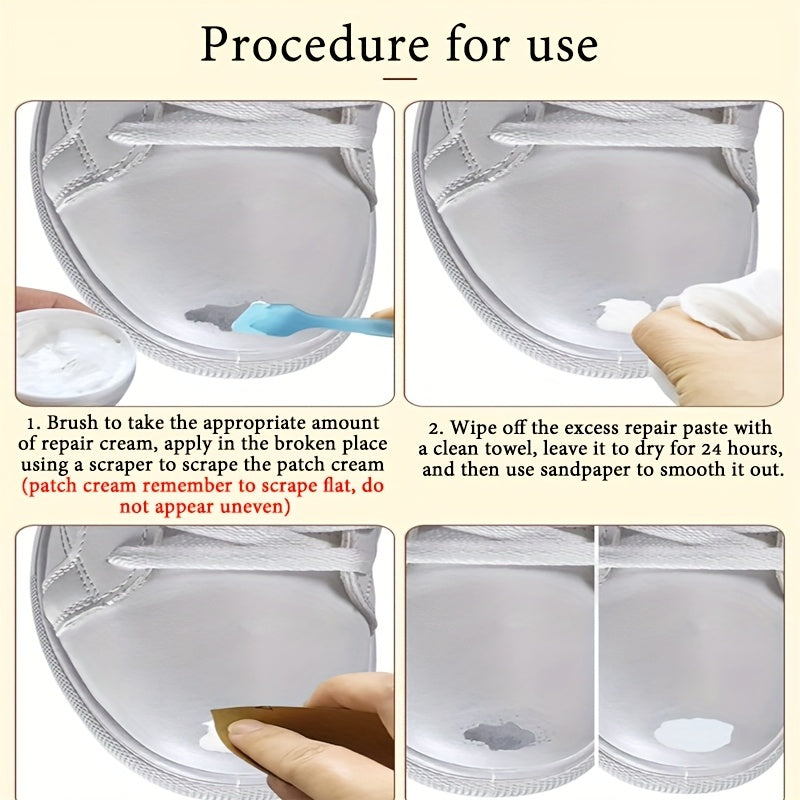 Procedure for use

1. Brush to take the appropriate amount of repair cream, apply in the broken place using a scraper to scrape the patch cream (patch cream remember to scrape flat, do not appear uneven)

2. Wipe off the excess repair paste with a clean towel, leave it to dry for 24 hours, and then use sandpaper to smooth it out.