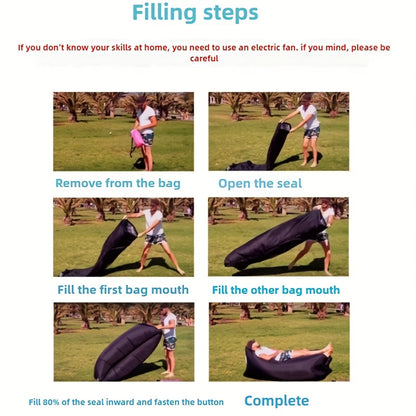 Filling steps

If you don't know your skills at home, you need to use an electric fan. if you mind, please be careful

Remove from the bag

Open the seal

Fill the first bag mouth

Fill the other bag mouth

Fill 80% of the seal inward and fasten the button

Complete