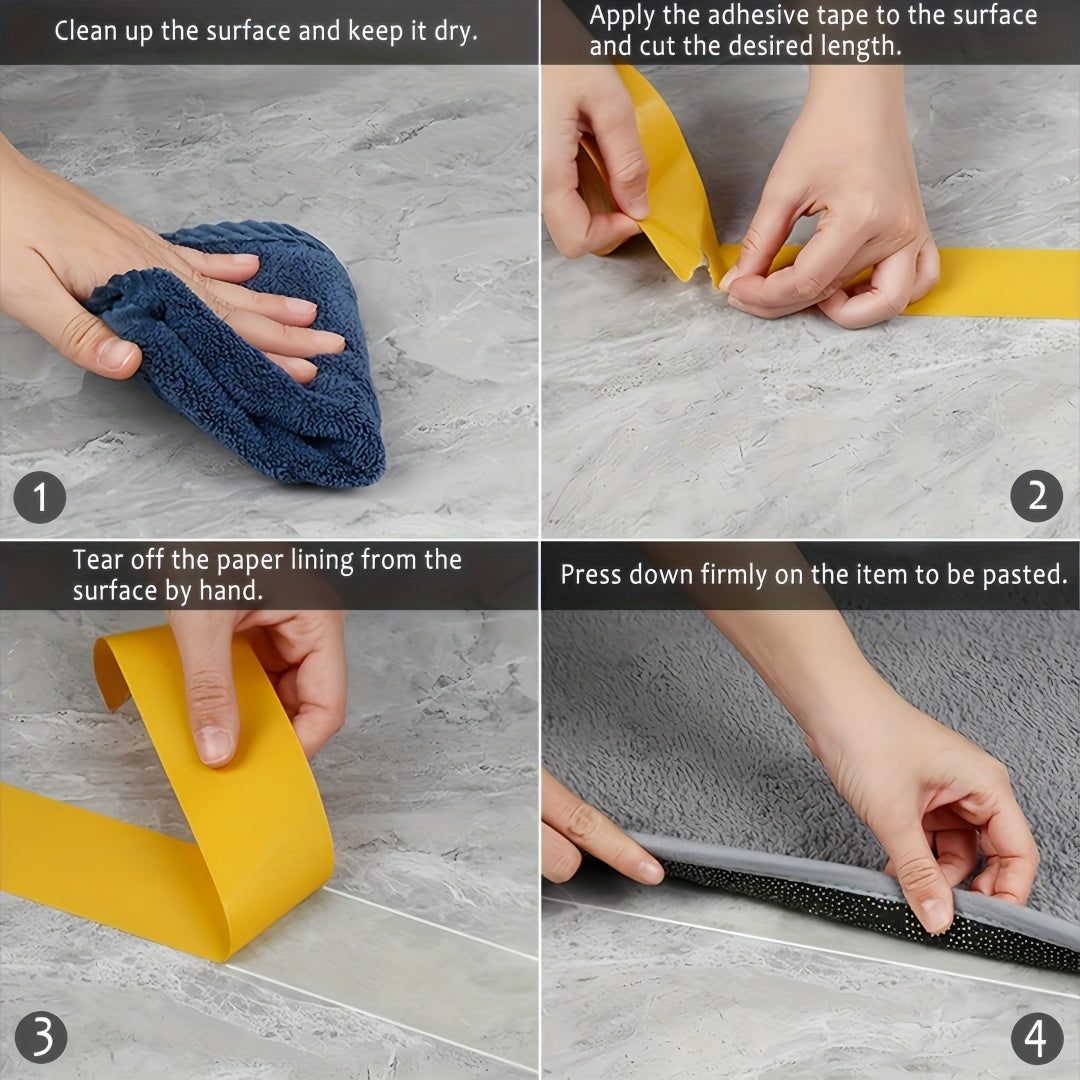 Clean up the surface and keep it dry.

1

Apply the adhesive tape to the surface and cut the desired length.

2

Tear off the paper lining from the surface by hand.

3

Press down firmly on the item to be pasted.

4