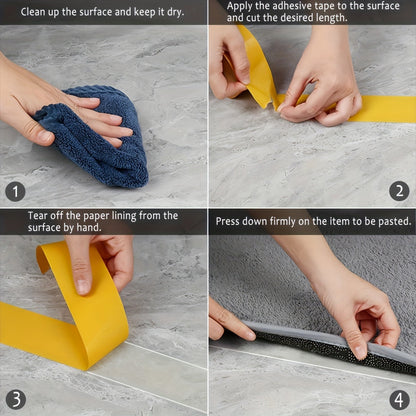 Clean up the surface and keep it dry.

1

Apply the adhesive tape to the surface and cut the desired length.

2

Tear off the paper lining from the surface by hand.

3

Press down firmly on the item to be pasted.

4