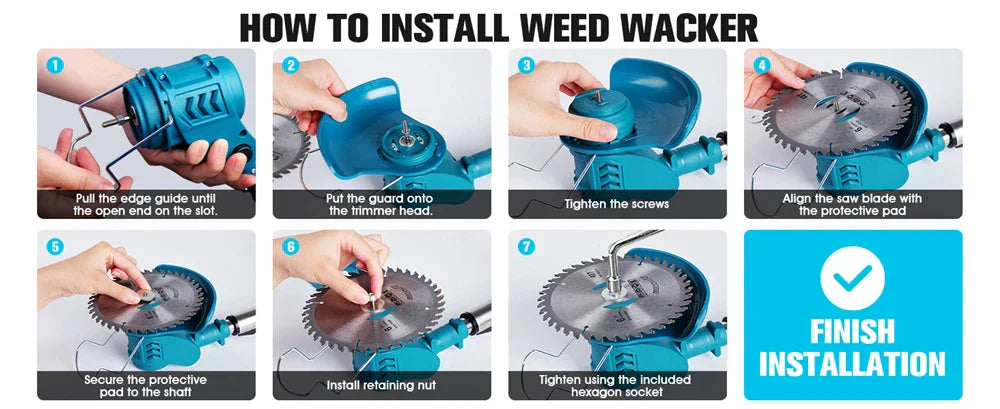 HOW TO INSTALL WEED WACKER

1
Pull the edge guide until the open end on the slot.

2
Put the guard onto the trimmer head.

3
Tighten the screws

4
Align the saw blade with the protective pad

5
Secure the protective pad to the shaft

6
Install retaining nut

7
Tighten using the included hexagon socket

FINISH INSTALLATION