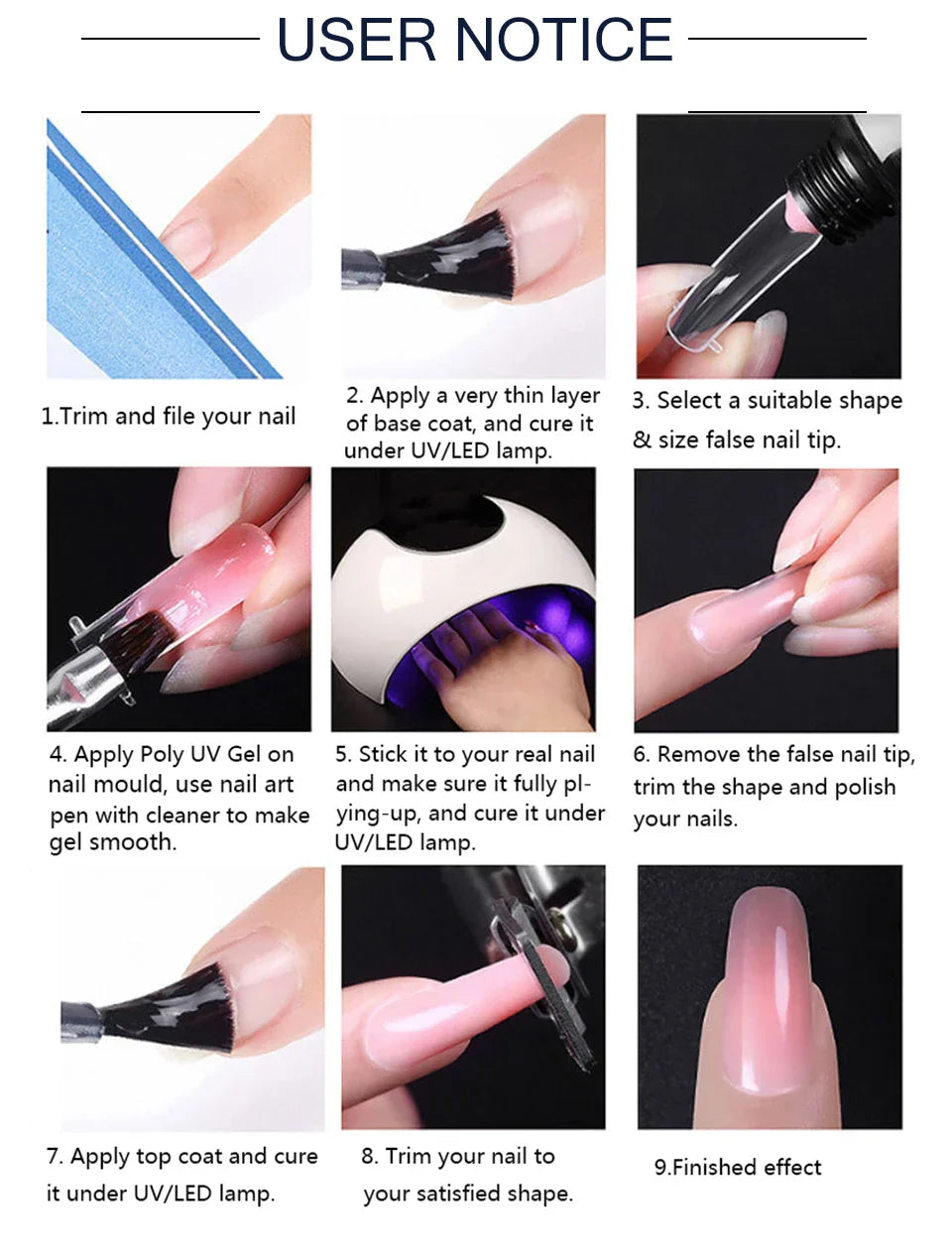 USER NOTICE

1.Trim and file your nail

2. Apply a very thin layer of base coat, and cure it under UV/LED lamp.

3. Select a suitable shape & size false nail tip.

4. Apply Poly UV Gel on nail mould, use nail art pen with cleaner to make gel smooth.

5. Stick it to your real nail and make sure it fully plying-up, and cure it under UV/LED lamp.

6. Remove the false nail tip, trim the shape and polish your nails.

7. Apply top coat and cure it under UV/LED lamp.

8. Trim your nail to your satisfied shape.

9.Finished effect