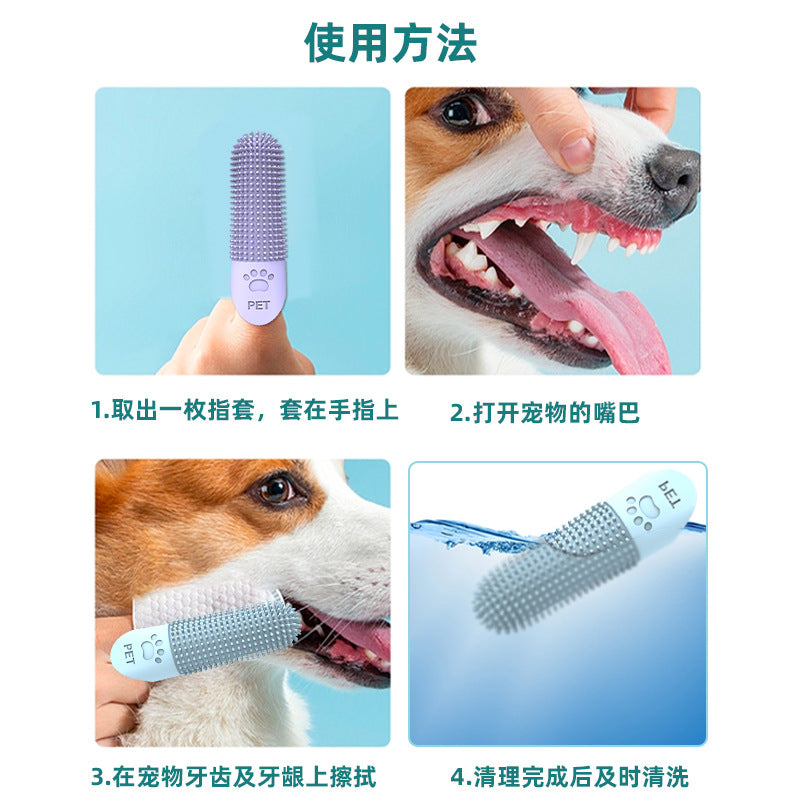 使用方法

PET

1.取出一枚指套，套在手指上

2.打开宠物的嘴巴

PET

3.在宠物牙齿及牙龈上擦拭

PET

4.清理完成后及时清洗