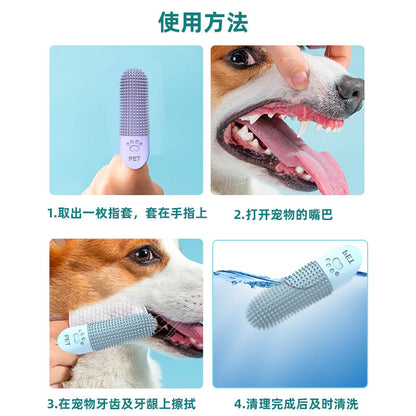 使用方法

PET

1.取出一枚指套，套在手指上

2.打开宠物的嘴巴

PET

PET

3.在宠物牙齿及牙龈上擦拭

4.清理完成后及时清洗