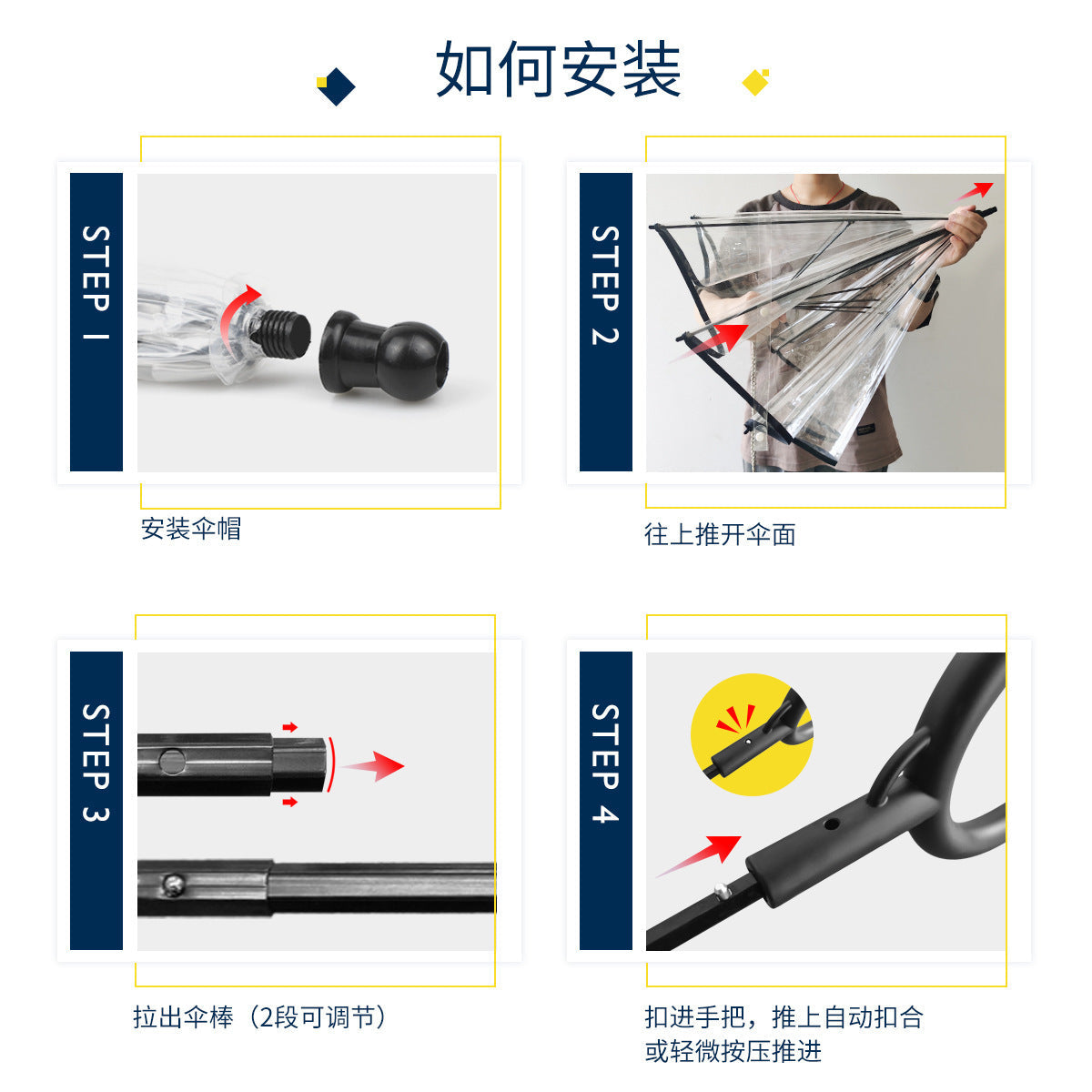 如何安装

STEP 1

安装伞帽

STEP 2

往上推开伞面

STEP 3

拉出伞棒（2段可调节）

STEP 4

扣进手把，推上自动扣合
或轻微按压推进