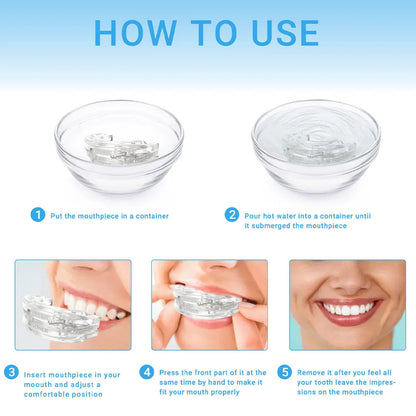 HOW TO USE

1 Put the mouthpiece in a container

2 Pour hot water into a container until it submerged the mouthpiece

3 Insert mouthpiece in your moouth and adjust a comfortable position

4 Press the front part of it at the same time by hand to make it fit your mouth properly

5 Remove it after you feel all your tooth leave the impressions on the mouthpiece