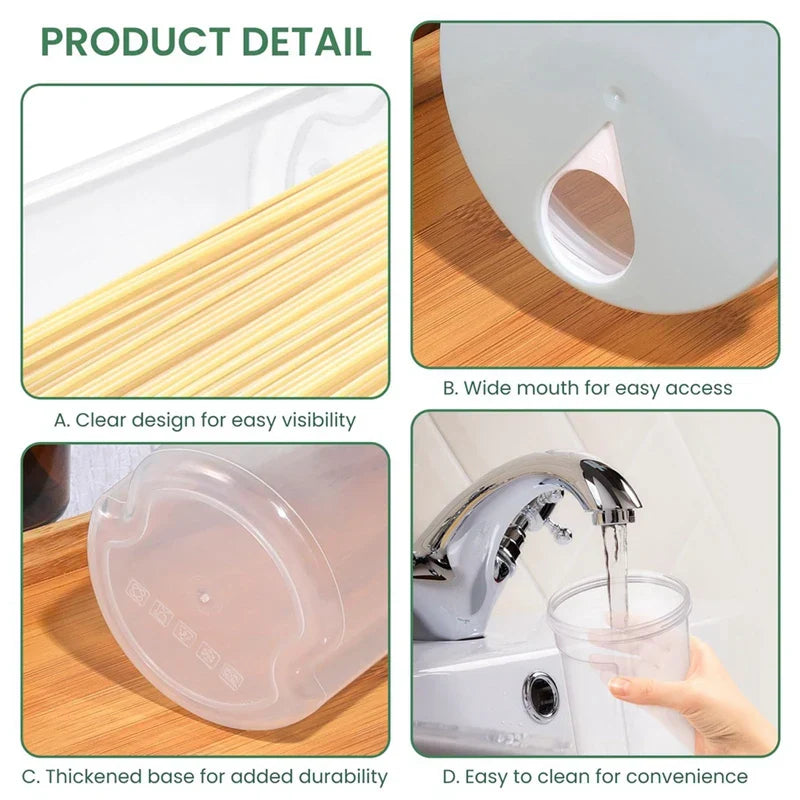 PRODUCT DETAIL

A. Clear design for easy visibility

B. Wide mouth for easy access

C. Thickened base for added durability

D. Easy to clean for convenience