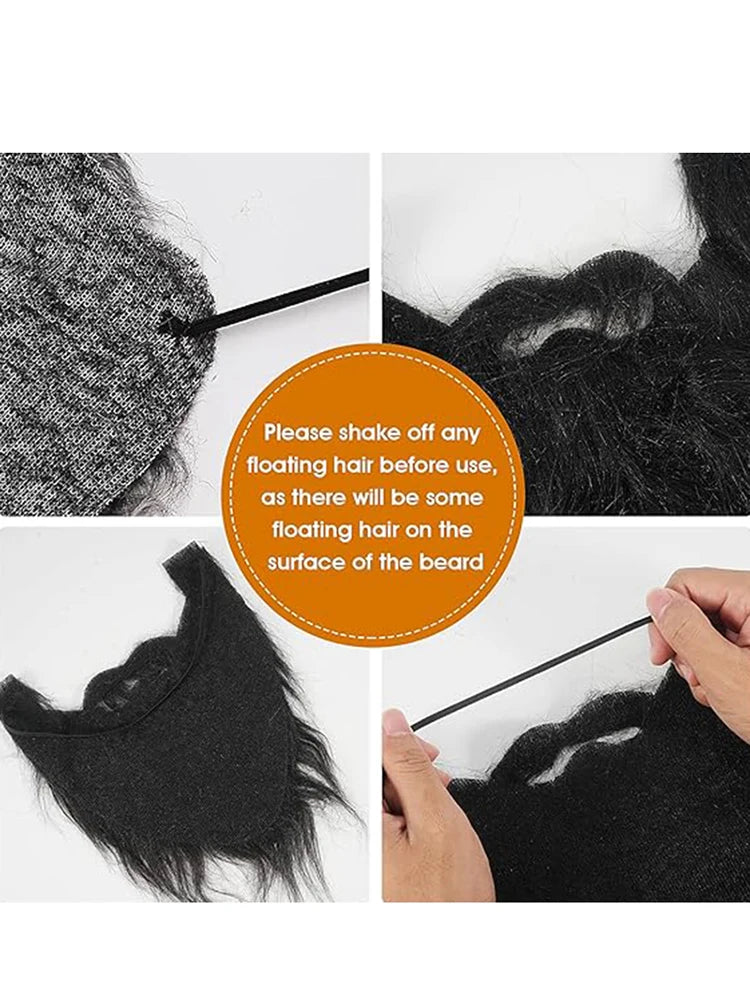 Please shake off any floating hair before use, as there will be some floating hair on the surface of the beard