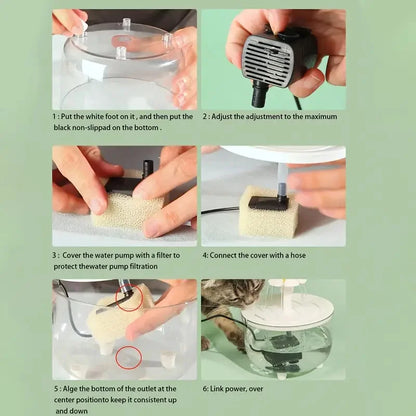 1 : Put the white foot on it , and then put the black non-slippad on the bottom .

2 : Adjust the adjustment to the maximum

3 : Cover the water pump with a filter to protect thewater pump filtration

4: Connect the cover with a hose

5 : Alge the bottom of the outlet at the center positionto keep it consistent up and down

6: Link power, over