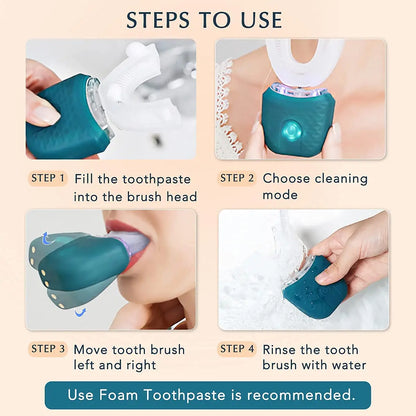 STEPS TO USE

STEP 1 Fill the toothpaste into the brush head

STEP 2 Choose cleaning mode

STEP 3 Move tooth brush left and right

STEP 4 Rinse the tooth brush with water

Use Foam Toothpaste is recommended.