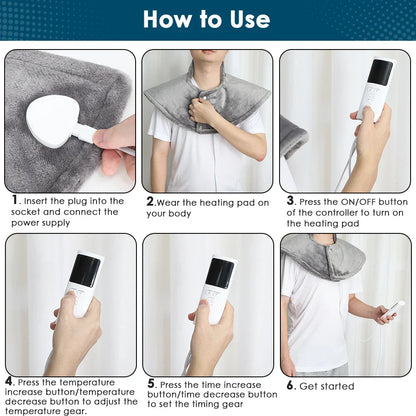 How to Use

1. Insert the plug into the socket and connect the power supply

2.Wear the heating pad on your body

3. Press the ON/OFF button of the controller to turn on the heating pad

4. Press the temperature increase button/temperature decrease button to adjust the temperature gear.

5. Press the time increase button/time decrease button to set the timing gear

6. Get started