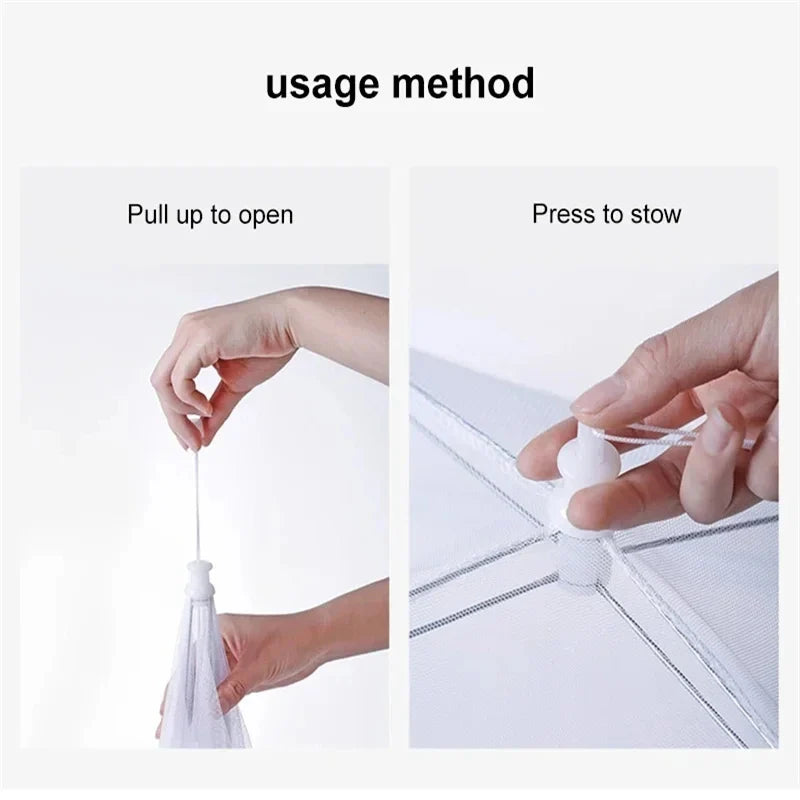 usage method

Pull up to open

Press to stow