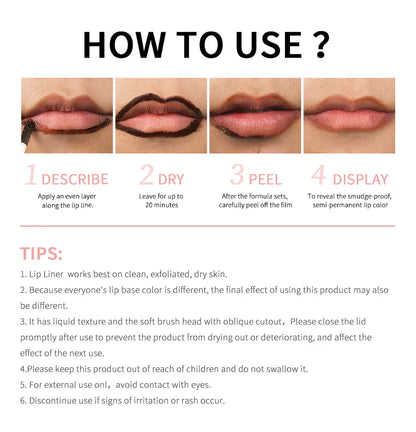 HOW TO USE ?

1 DESCRIBE
Apply an even layer along the lip line.

2 DRY
Leave for up to 20 minutes

3 PEEL
After the formula sets, carefully peel off the film

4 DISPLAY
To reveal the smudge-proof, semi-permanent lip color

TIPS:

1. Lip Liner works best on clean, exfoliated, dry skin.
2. Because everyone's lip base color is different, the final effect of using this product may also be different.
3. It has liquid texture and the soft brush head with oblique cutout，Please close the lid promptly after use to prevent the product from drying out or deteriorating, and affect the effect of the next use.
4.Please keep this product out of reach of children and do not swallow it.
5. For external use onl，avoid contact with eyes.
6. Discontinue use if signs of irritation or rash occur.