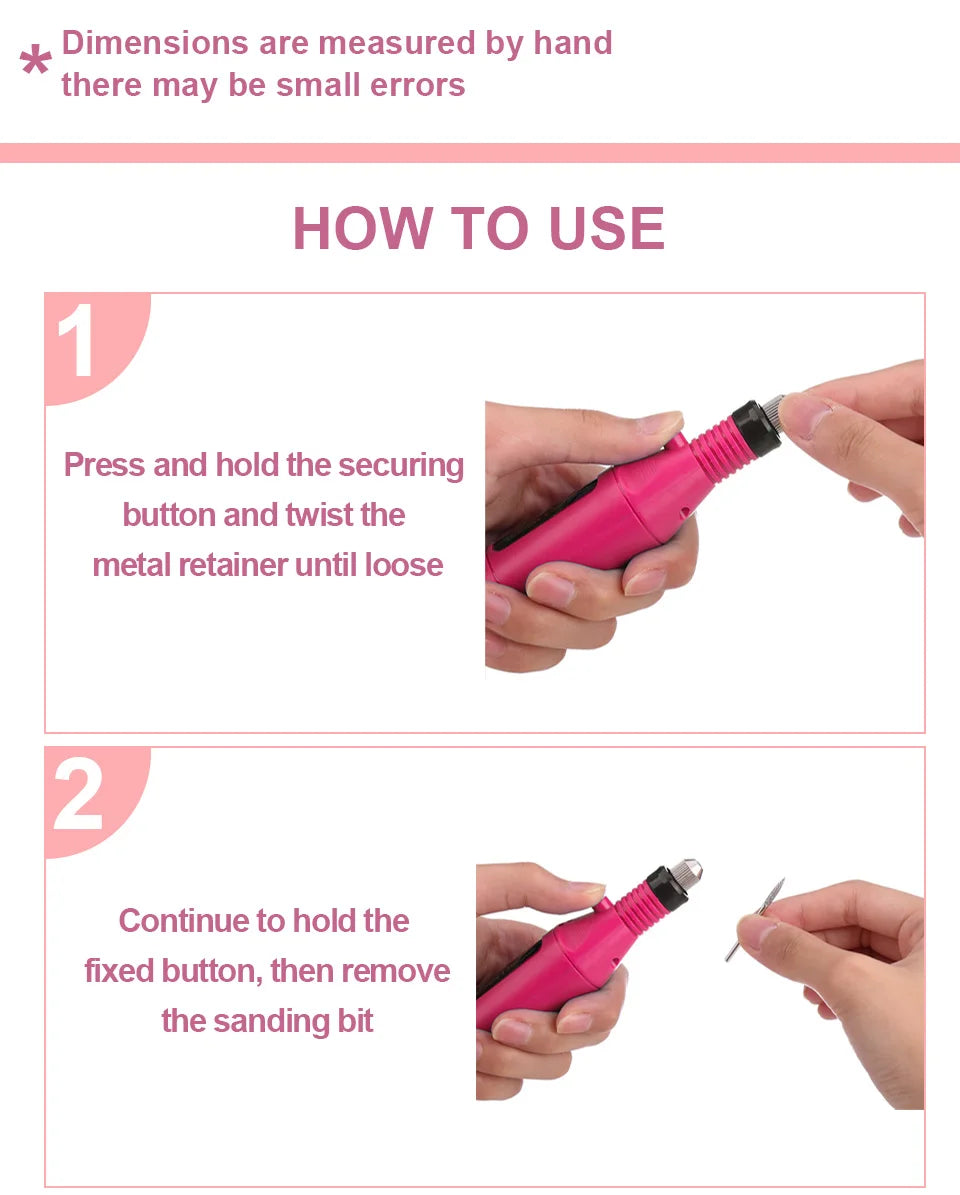 * Dimensions are measured by hand there may be small errors

HOW TO USE

1

Press and hold the securing button and twist the metal retainer until loose

2

Continue to hold the fixed button, then remove the sanding bit