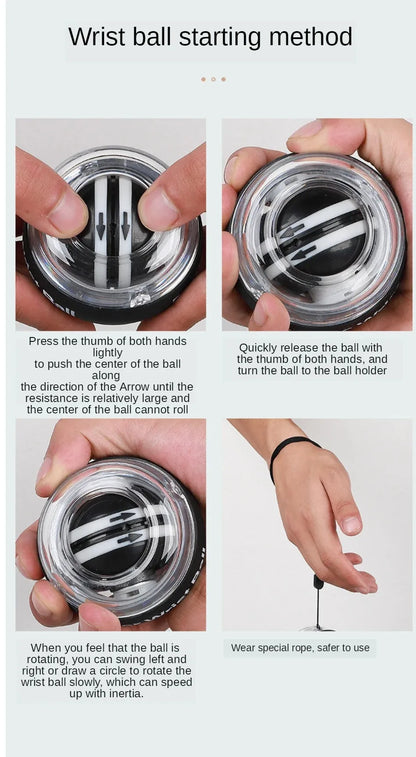 Wrist ball starting method

Press the thumb of both hands lightly to push the center of the ball along the direction of the Arrow until the resistance is relatively large and the center of the ball cannot roll

Quickly release the ball with the thumb of both hands, and turn the ball to the ball holder

When you feel that the ball is rotating, you can swing left and right or draw a circle to rotate the wrist ball slowly, which can speed up with inertia.

Wear special rope, safer to use