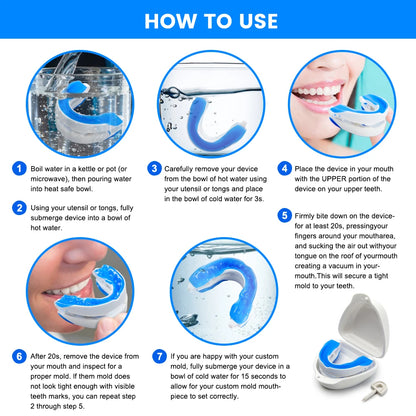 HOW TO USE

1 Boil water in a kettle or pot (or microwave), then pouring water into heat safe bowl.

2 Using your utensil or tongs, fully submerge device into a bowl of hot water.

3 Carefully remove your device from the bowl of hot water using your utensil or tongs and place in the bowl of cold water for 3s.

4 Place the device in your mouth with the UPPER portion of the device on your upper teeth.

5 Firmly bite down on the device-for at least 20s, pressingyour fingers around your moutharea, and sucking the air out withyour tongue on the roof of yourmouth creating a vacuum in your-mouth.This will secure a tight mold to your teeth.

6 After 20s, remove the device from your mouth and inspect for a proper mold. If them mold does not look tight enough with visible teeth marks, you can repeat step 2 through step 5.

7 If you are happy with your custom mold, fully submerge your device in a bowl of cold water for 15 seconds to allow for your custom mold mouth-piece to set correctly.