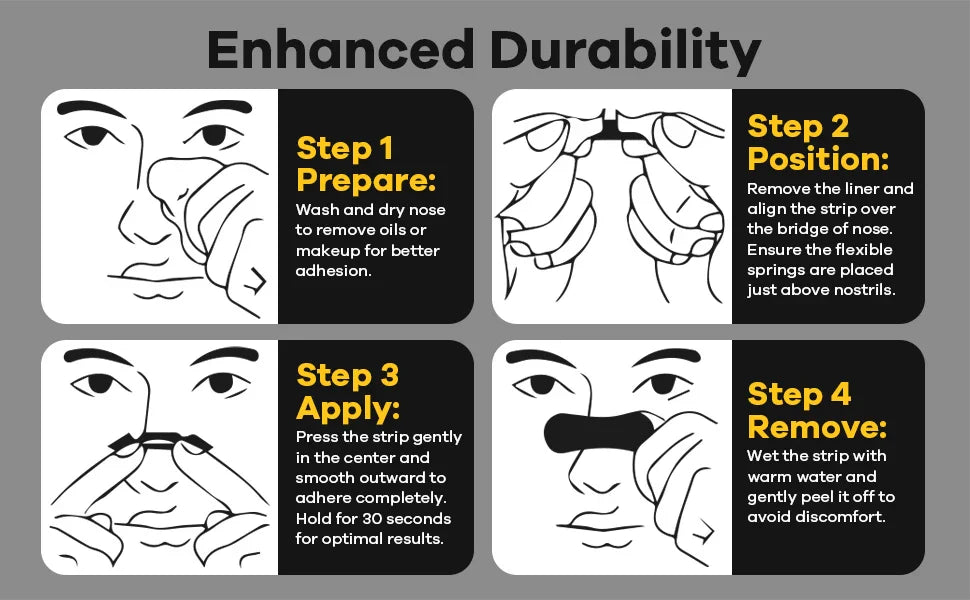 Enhanced Durability

Step 1
Prepare:
Wash and dry nose to remove oils or makeup for better adhesion.

Step 2
Position:
Remove the liner and align the strip over the bridge of nose. Ensure the flexible springs are placed just above nostrils.

Step 3
Apply:
Press the strip gently in the center and smooth outward to adhere completely. Hold for 30 seconds for optimal results.

Step 4
Remove:
Wet the strip with warm water and gently peel it off to avoid discomfort.