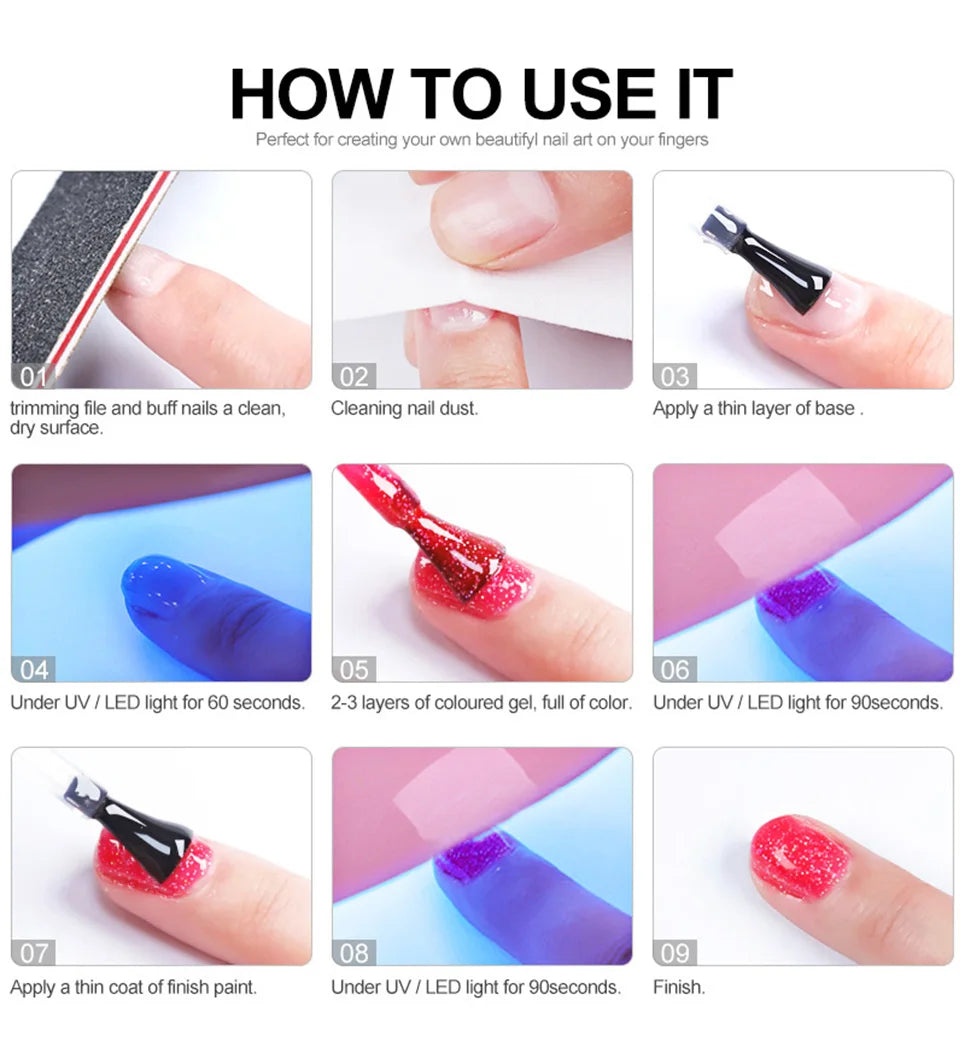 HOW TO USE IT

Perfect for creating your own beautifyl nail art on your fingers

01

trimming file and buff nails a clean, dry surface.

02

Cleaning nail dust.

03

Apply a thin layer of base .

04

Under UV / LED light for 60 seconds.

05

2-3 layers of coloured gel, full of color.

06

Under UV / LED light for 90seconds.

07

Apply a thin coat of finish paint.

08

Under UV / LED light for 90seconds.

09

Finish.