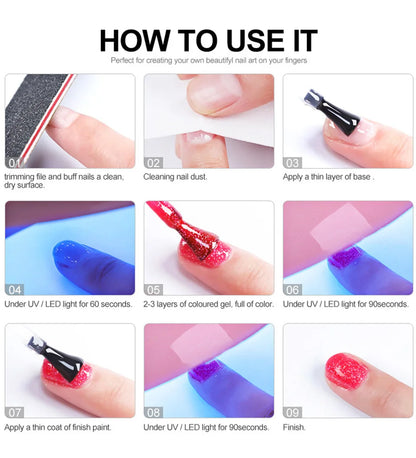 HOW TO USE IT

Perfect for creating your own beautifyl nail art on your fingers

01

trimming file and buff nails a clean, dry surface.

02

Cleaning nail dust.

03

Apply a thin layer of base .

04

Under UV / LED light for 60 seconds.

05

2-3 layers of coloured gel, full of color.

06

Under UV / LED light for 90seconds.

07

Apply a thin coat of finish paint.

08

Under UV / LED light for 90seconds.

09

Finish.