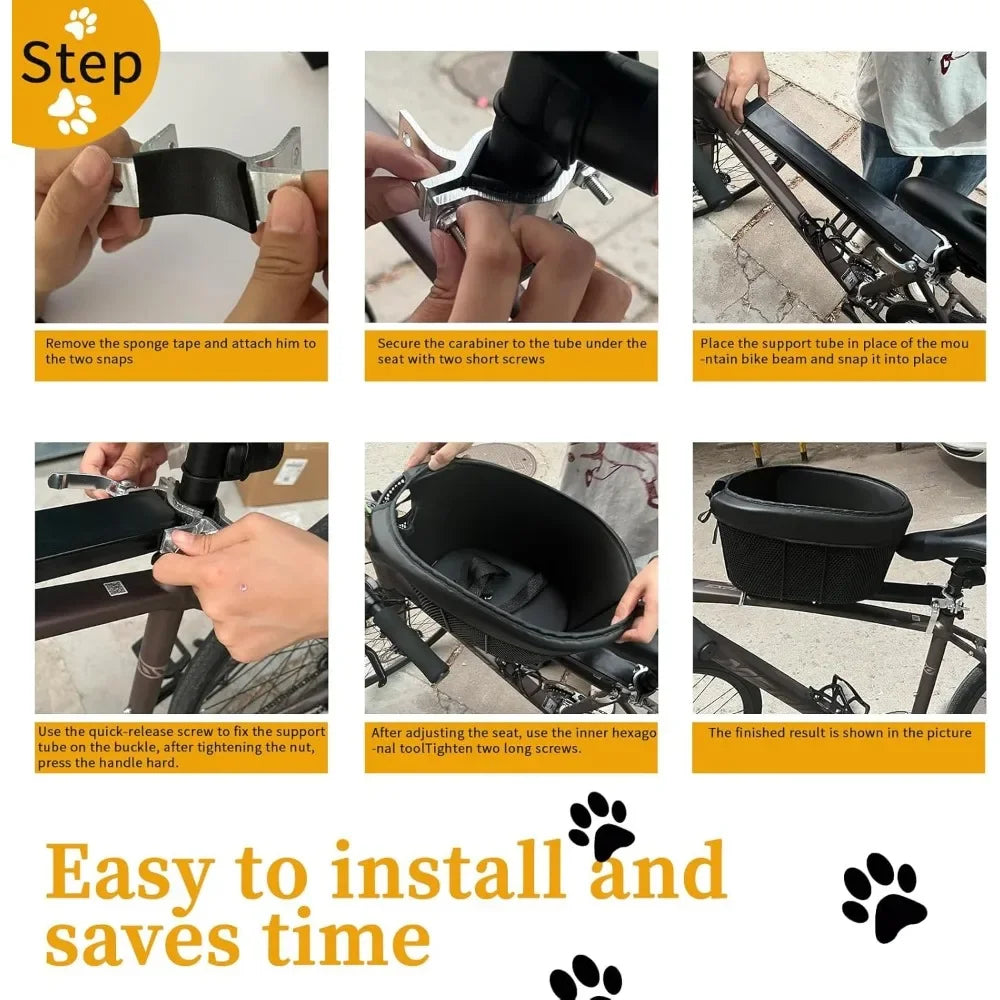 Step

Remove the sponge tape and attach him to the two snaps

Secure the carabiner to the tube under the seat with two short screws

Place the support tube in place of the mou -ntain bike beam and snap it into place

Use the quick-release screw to fix the support tube on the buckle, after tightening the nut, press the handle hard.

After adjusting the seat, use the inner hexago -nal toolTighten two long screws.

The finished result is shown in the picture

Easy to install and saves time