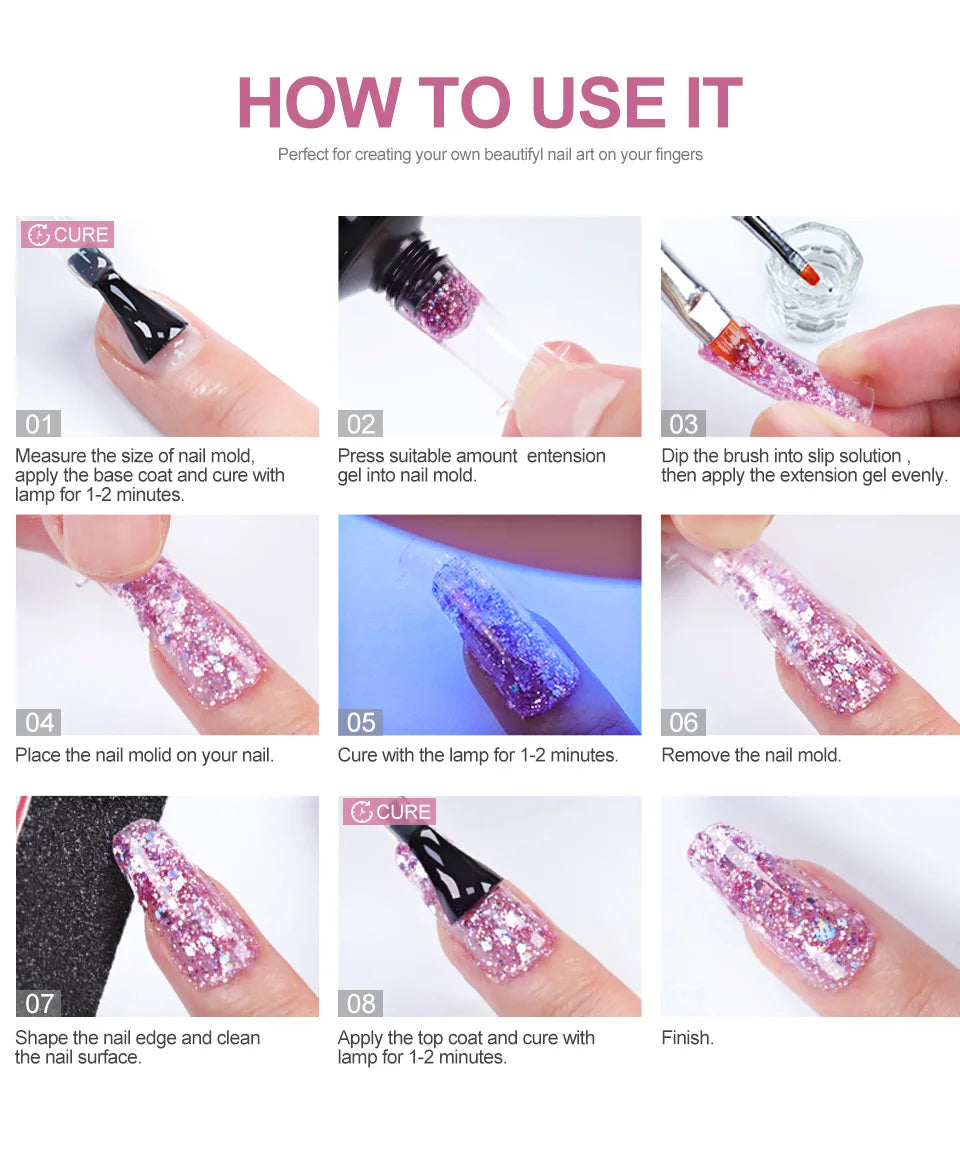 HOW TO USE IT

Perfect for creating your own beautifyl nail art on your fingers

CURE

01

Measure the size of nail mold, apply the base coat and cure with lamp for 1-2 minutes.

02

Press suitable amount entension gel into nail mold.

03

Dip the brush into slip solution , then apply the extension gel evenly.

04

Place the nail molid on your nail.

05

Cure with the lamp for 1-2 minutes.

06

Remove the nail mold.

07

Shape the nail edge and clean the nail surface.

CURE

08

Apply the top coat and cure with lamp for 1-2 minutes.

Finish.