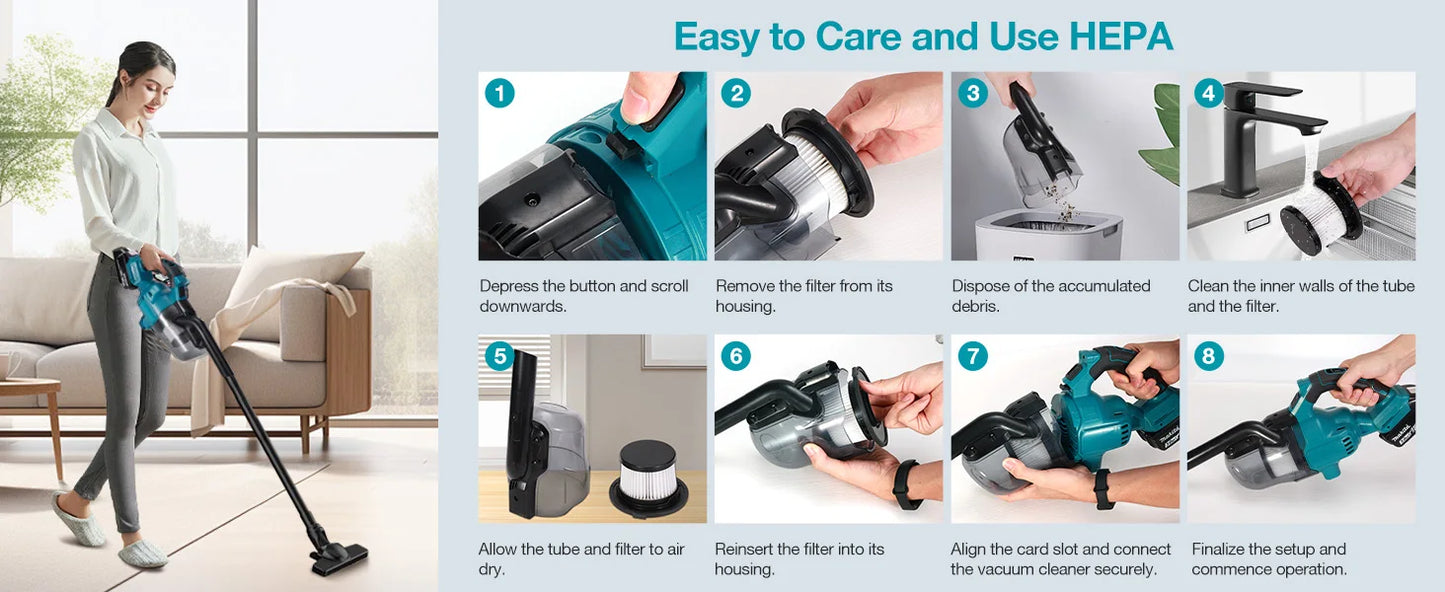 Easy to Care and Use HEPA

1
Depress the button and scroll downwards.

2
Remove the filter from its housing.

3
Dispose of the accumulated debris.

4
Clean the inner walls of the tube and the filter.

5
Allow the tube and filter to air dry.

6
Reinsert the filter into its housing.

7
Align the card slot and connect the vacuum cleaner securely.

8
Finalize the setup and commence operation.