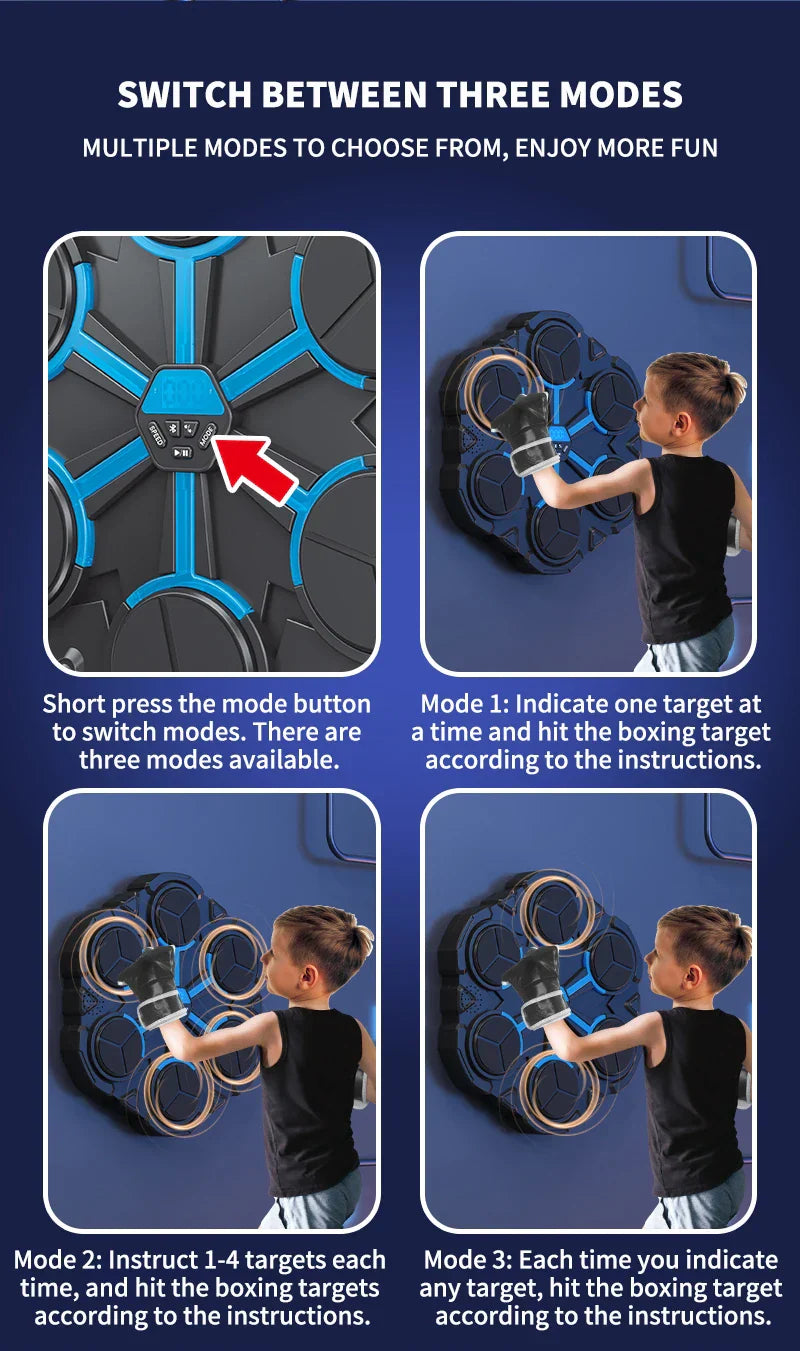 SWITCH BETWEEN THREE MODES

MULTIPLE MODES TO CHOOSE FROM, ENJOY MORE FUN

SPEED

MODE

Short press the mode button to switch modes. There are three modes available.

Mode 1: Indicate one target at a time and hit the boxing target according to the instructions.

Mode 2: Instruct 1-4 targets each time, and hit the boxing targets according to the instructions.

Mode 3: Each time you indicate any target, hit the boxing target according to the instructions.