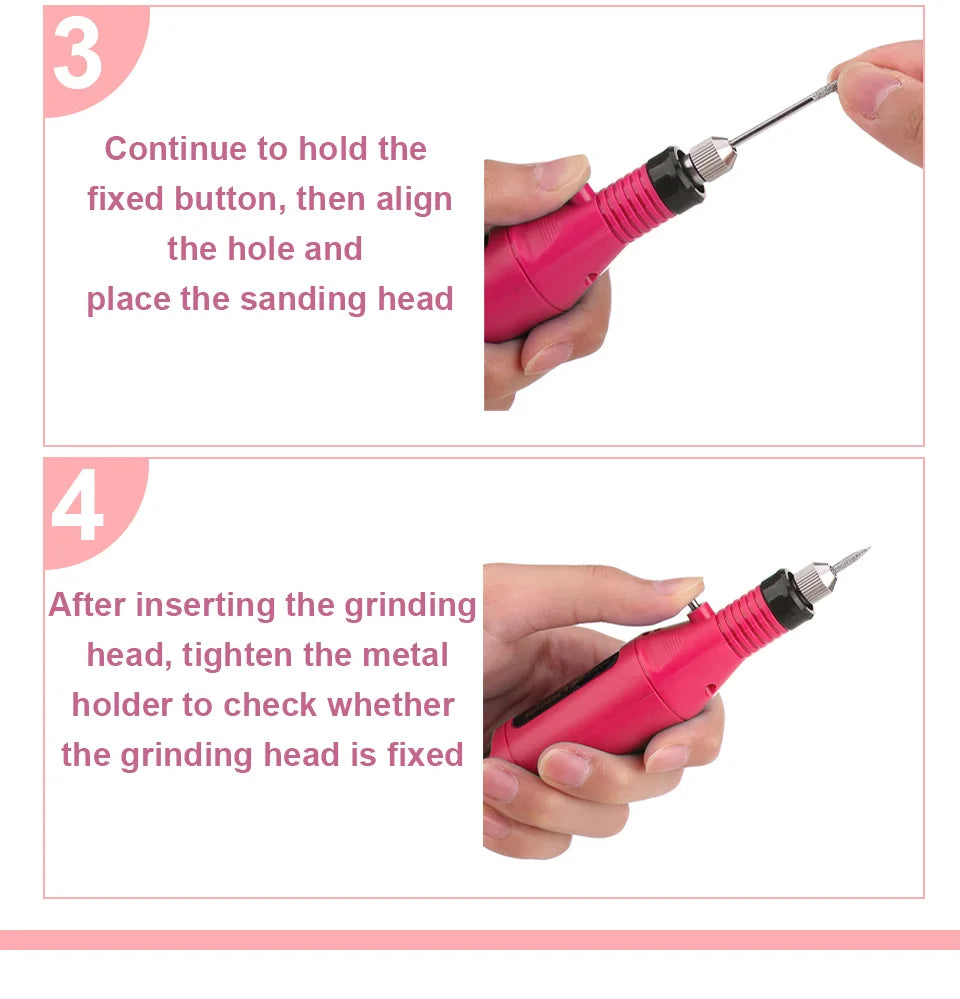 3

Continue to hold the fixed button, then align the hole and place the sanding head

4

After inserting the grinding head, tighten the metal holder to check whether the grinding head is fixed