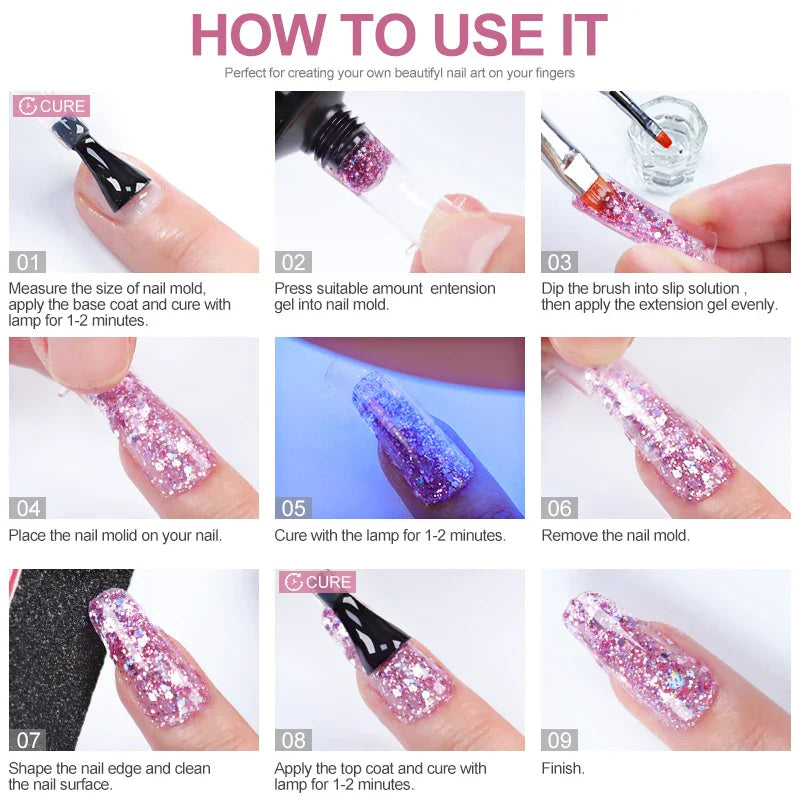 HOW TO USE IT

Perfect for creating your own beautifyl nail art on your fingers

CURE

01

Measure the size of nail mold, apply the base coat and cure with lamp for 1-2 minutes.

02

Press suitable amount entension gel into nail mold.

03

Dip the brush into slip solution , then apply the extension gel evenly.

04

Place the nail molid on your nail.

05

Cure with the lamp for 1-2 minutes.

06

Remove the nail mold.

07

Shape the nail edge and clean the nail surface.

CURE

08

Apply the top coat and cure with lamp for 1-2 minutes.

09

Finish.