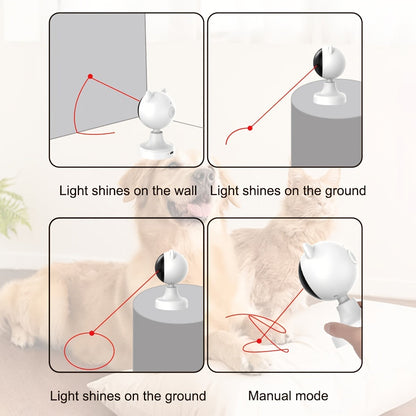 Light shines on the wall

Light shines on the ground

Light shines on the ground

Manual mode