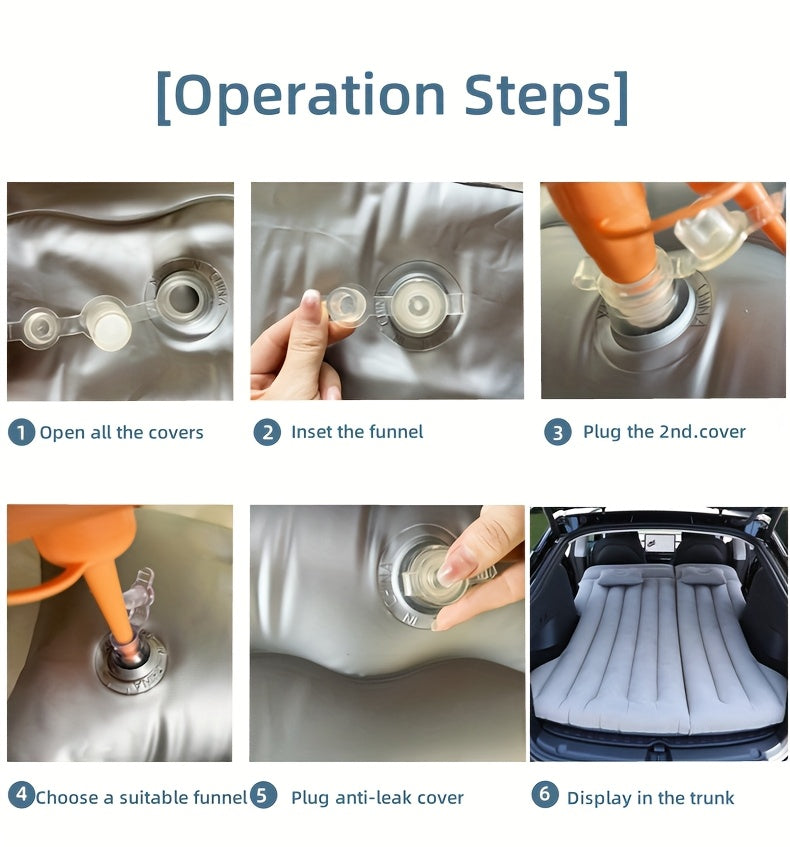 [Operation Steps]

1 Open all the covers

2 Inset the funnel

3 Plug the 2nd.cover

4 Choose a suitable funnel

5 Plug anti-leak cover

6 Display in the trunk