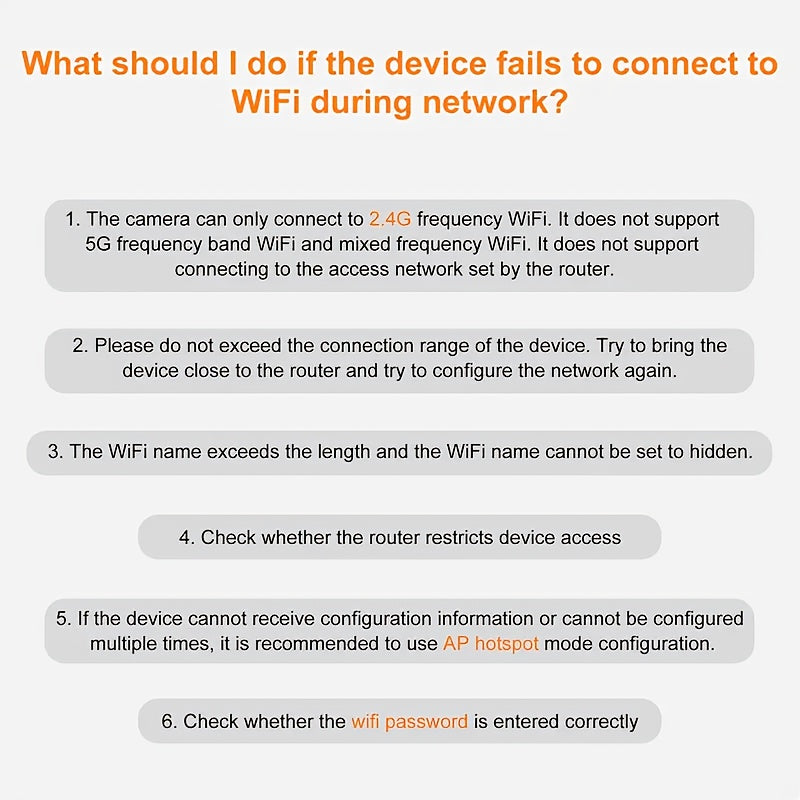 What should I do if the device fails to connect to WiFi during network?

1. The camera can only connect to 2.4G frequency WiFi. It does not support 5G frequency band WiFi and mixed frequency WiFi. It does not support connecting to the access network set by the router.

2. Please do not exceed the connection range of the device. Try to bring the device close to the router and try to configure the network again.

3. The WiFi name exceeds the length and the WiFi name cannot be set to hidden.

4. Check whether the router restricts device access

5. If the device cannot receive configuration information or cannot be configured multiple times, it is recommended to use AP hotspot mode configuration.

6. Check whether the wifi password is entered correctly