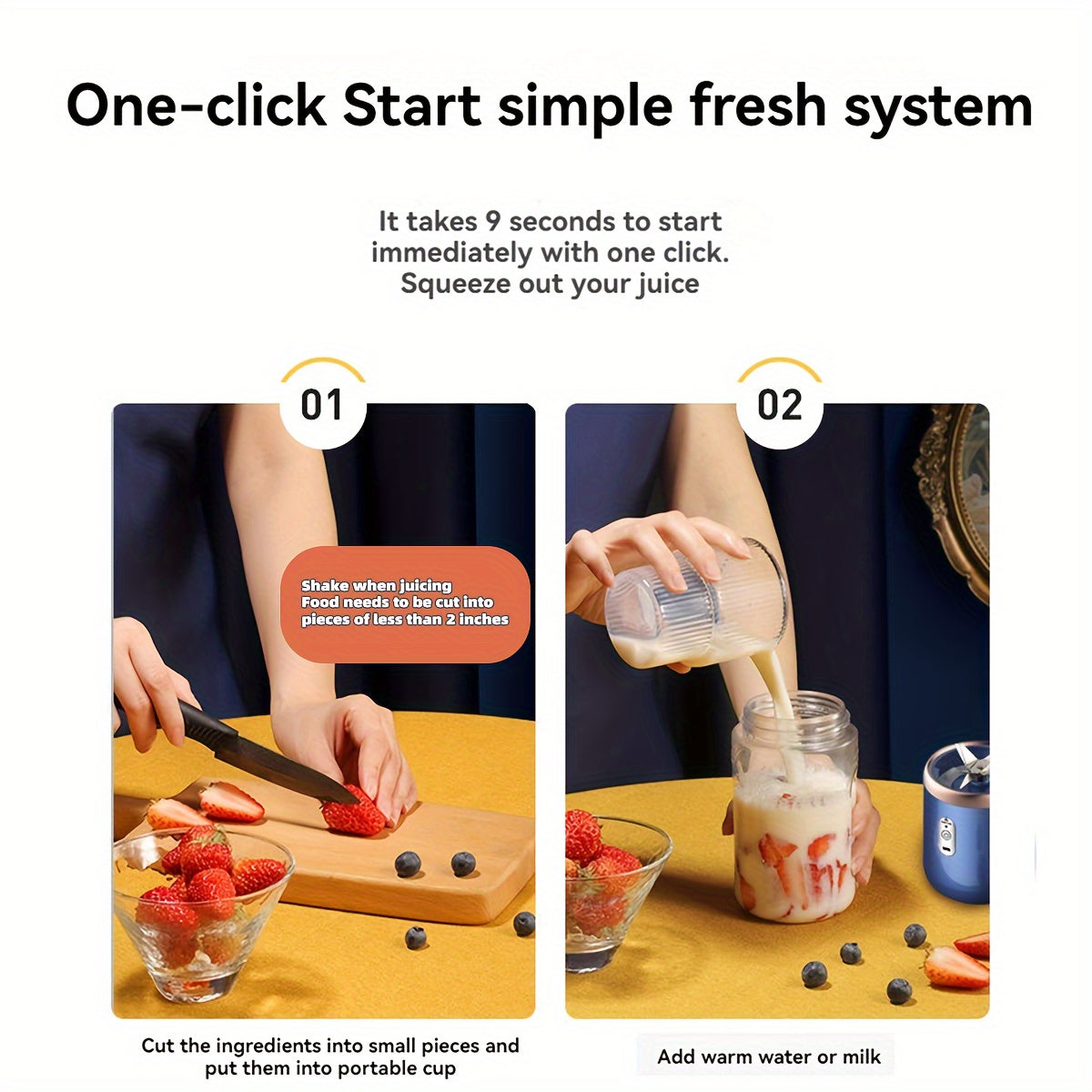 One-click Start simple fresh system

It takes 9 seconds to start immediately with one click. Squeeze out your juice

01

Shake when juicing
Food needs to be cut into pieces of less than 2 inches

Cut the ingredients into small pieces and put them into portable cup

02

Add warm water or milk