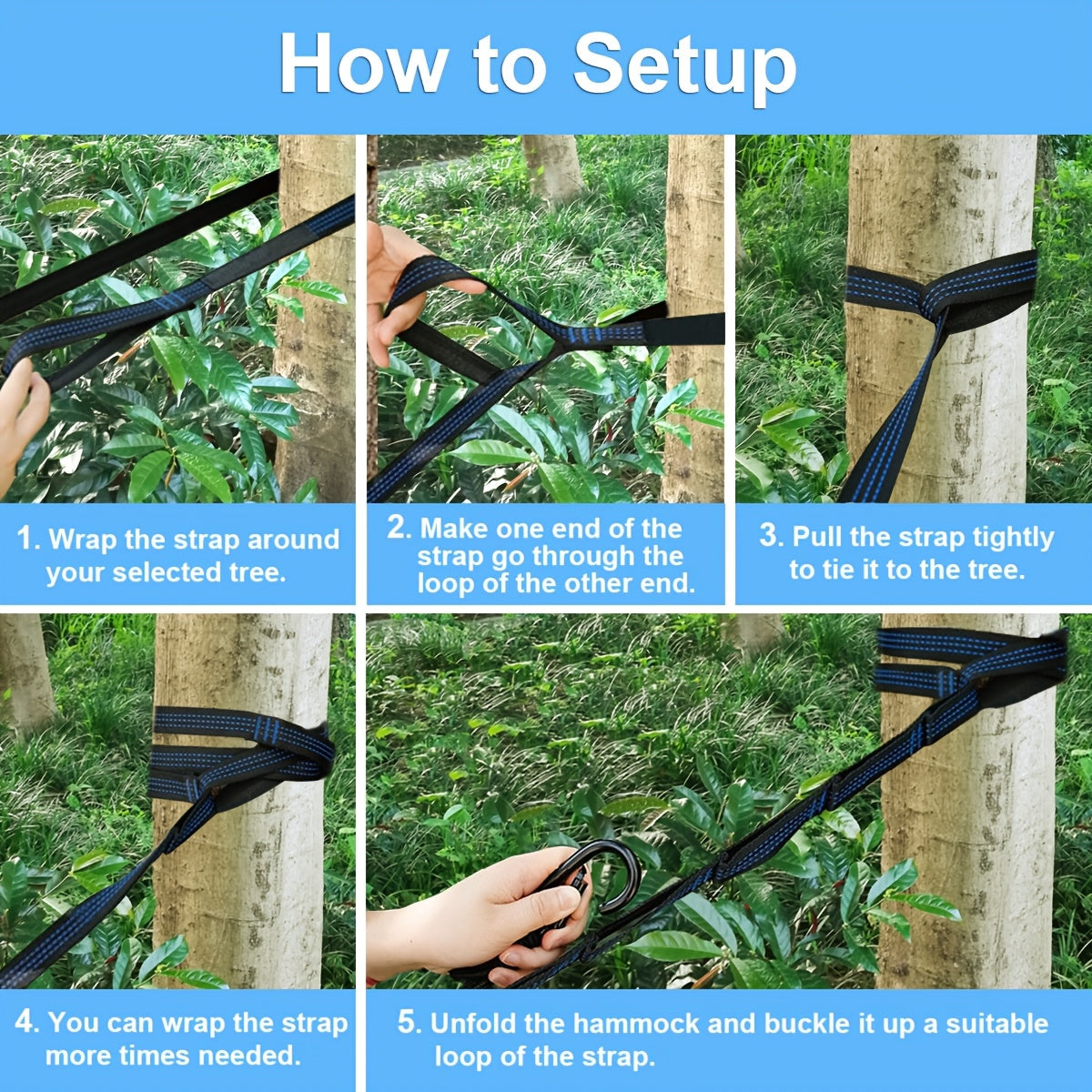 How to Setup

1. Wrap the strap around your selected tree.

2. Make one end of the strap go through the loop of the other end.

3. Pull the strap tightly to tie it to the tree.

4. You can wrap the strap more times needed.

5. Unfold the hammock and buckle it up a suitable loop of the strap.