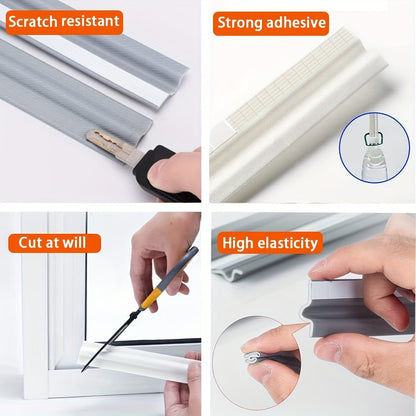 Scratch resistant

Strong adhesive

Cut at will

High elasticity